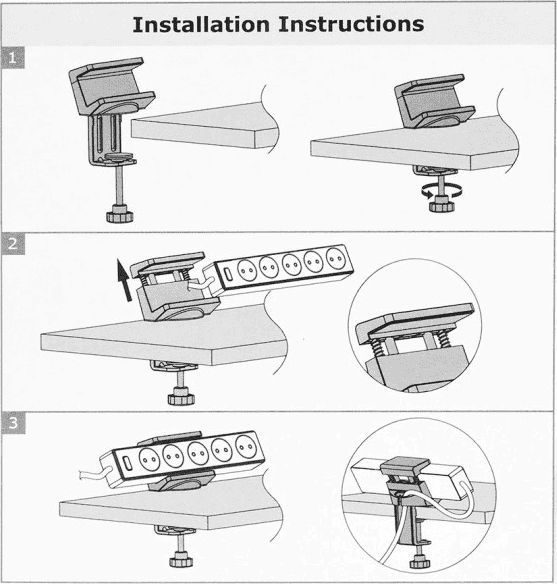 Installation Instructions

1

2

3