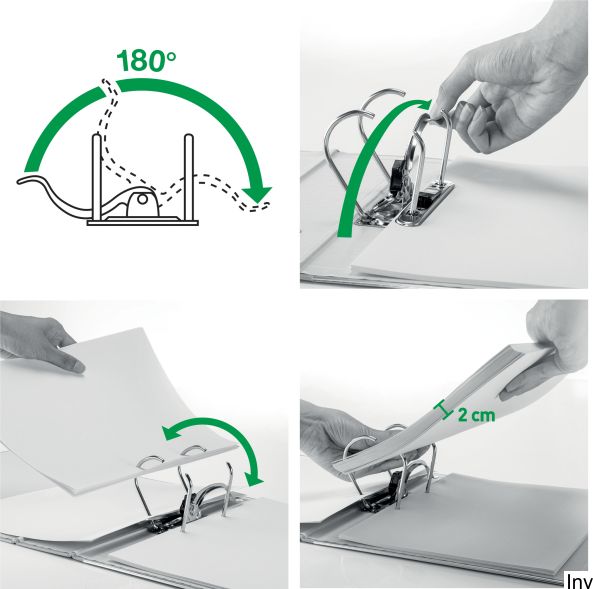 180°

2 cm

Inv