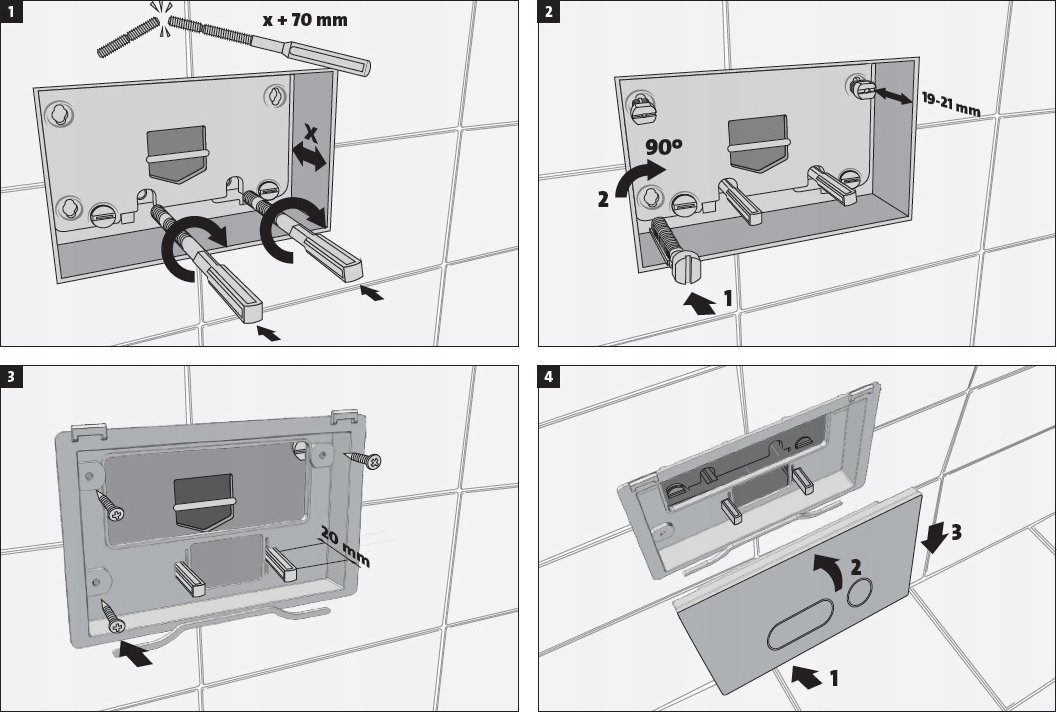 1

x + 70 mm

x

2

19-21 mm

90°

2

1

3

20 mm

4

3

2

1