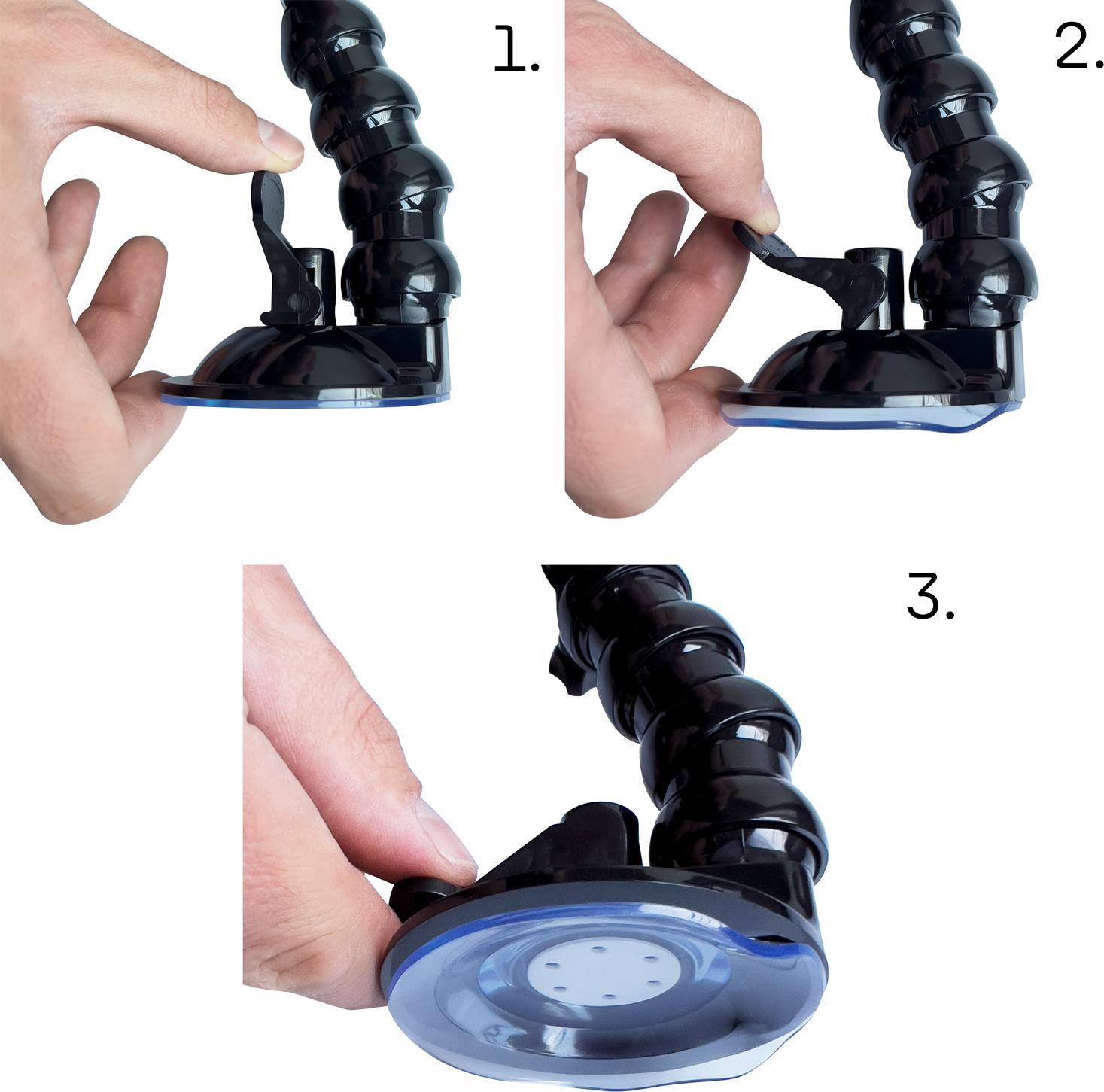 1.

2.

3.