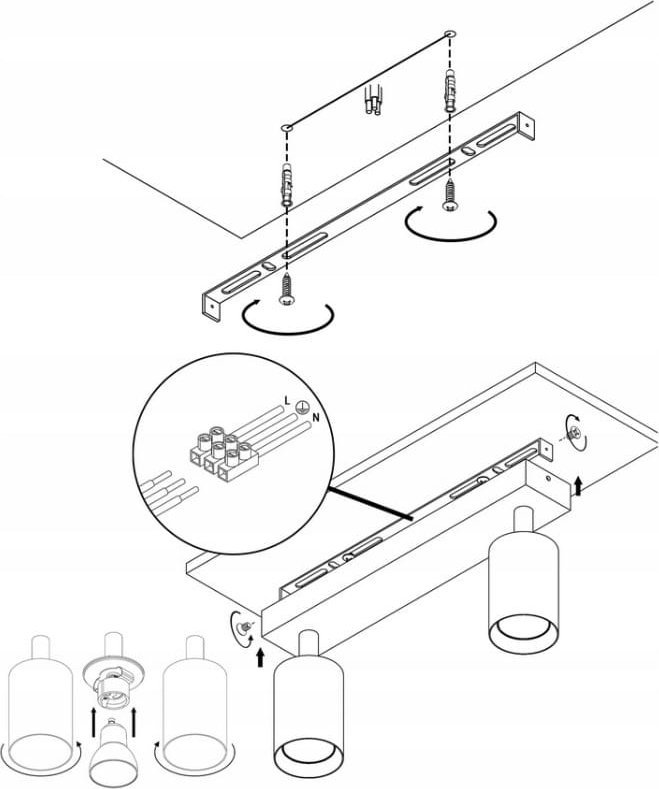 L
N