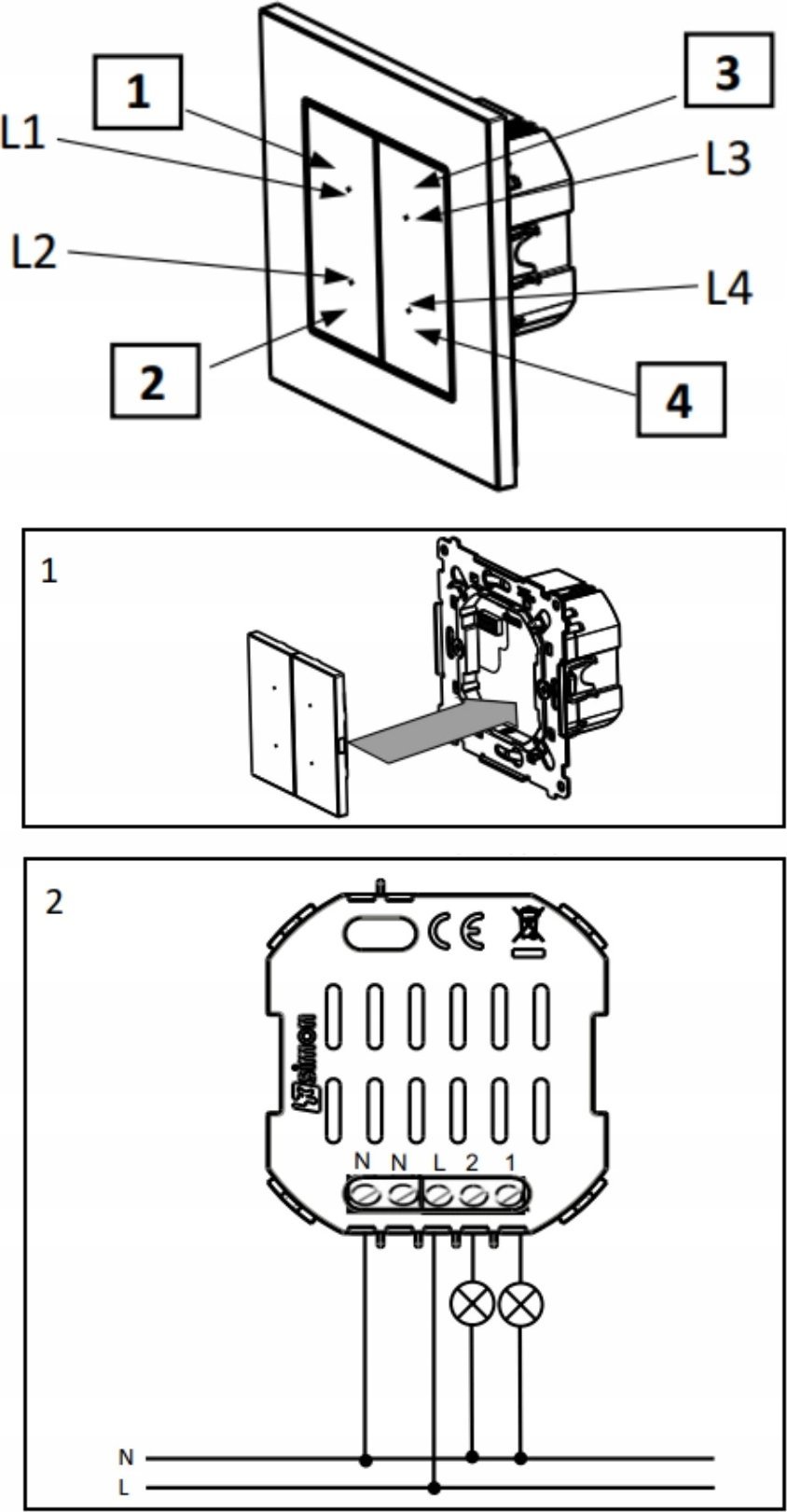 1
L1
L2
2
3
L3
L4
4

1

2
CE
simon
N N L 2 1
N
L