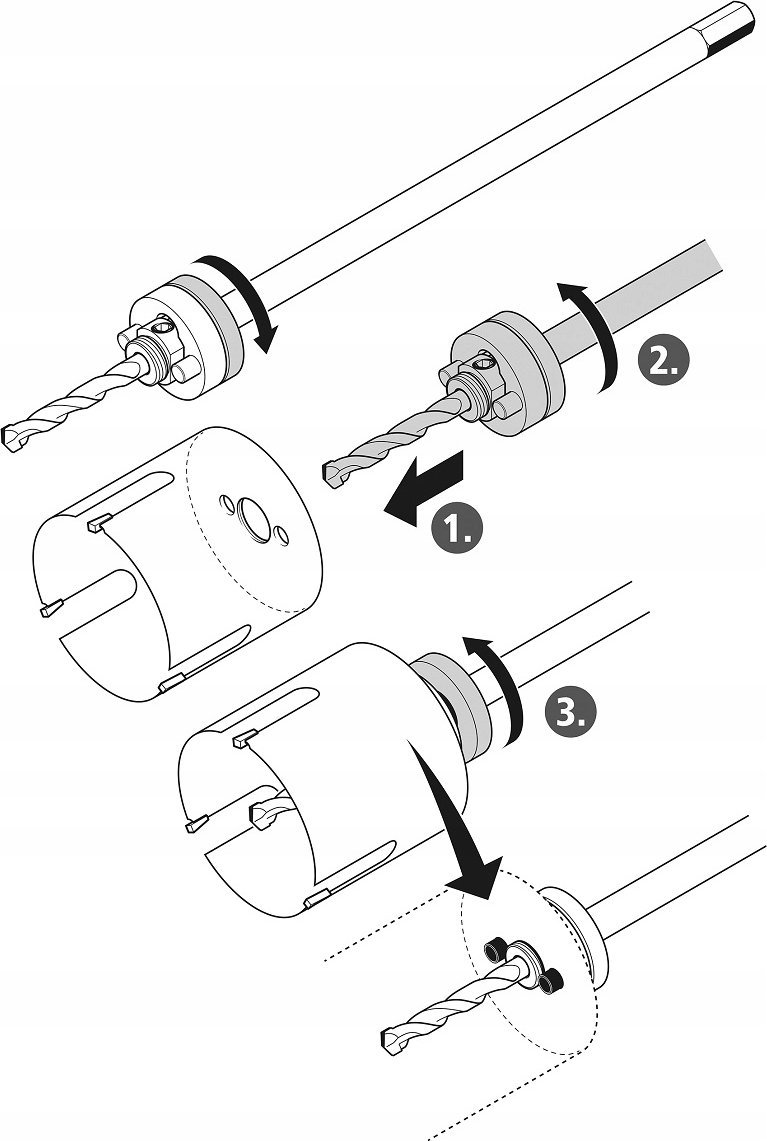 2.

1.

3.