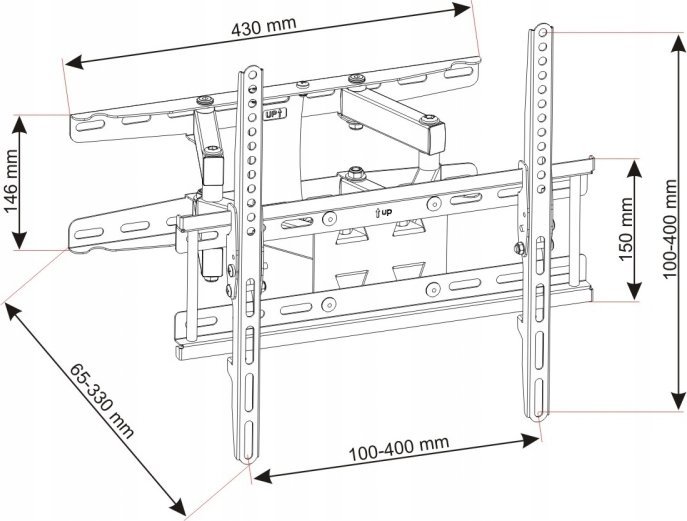 430 mm

146 mm

UP

UP

150 mm

100-400 mm

65-330 mm

100-400 mm