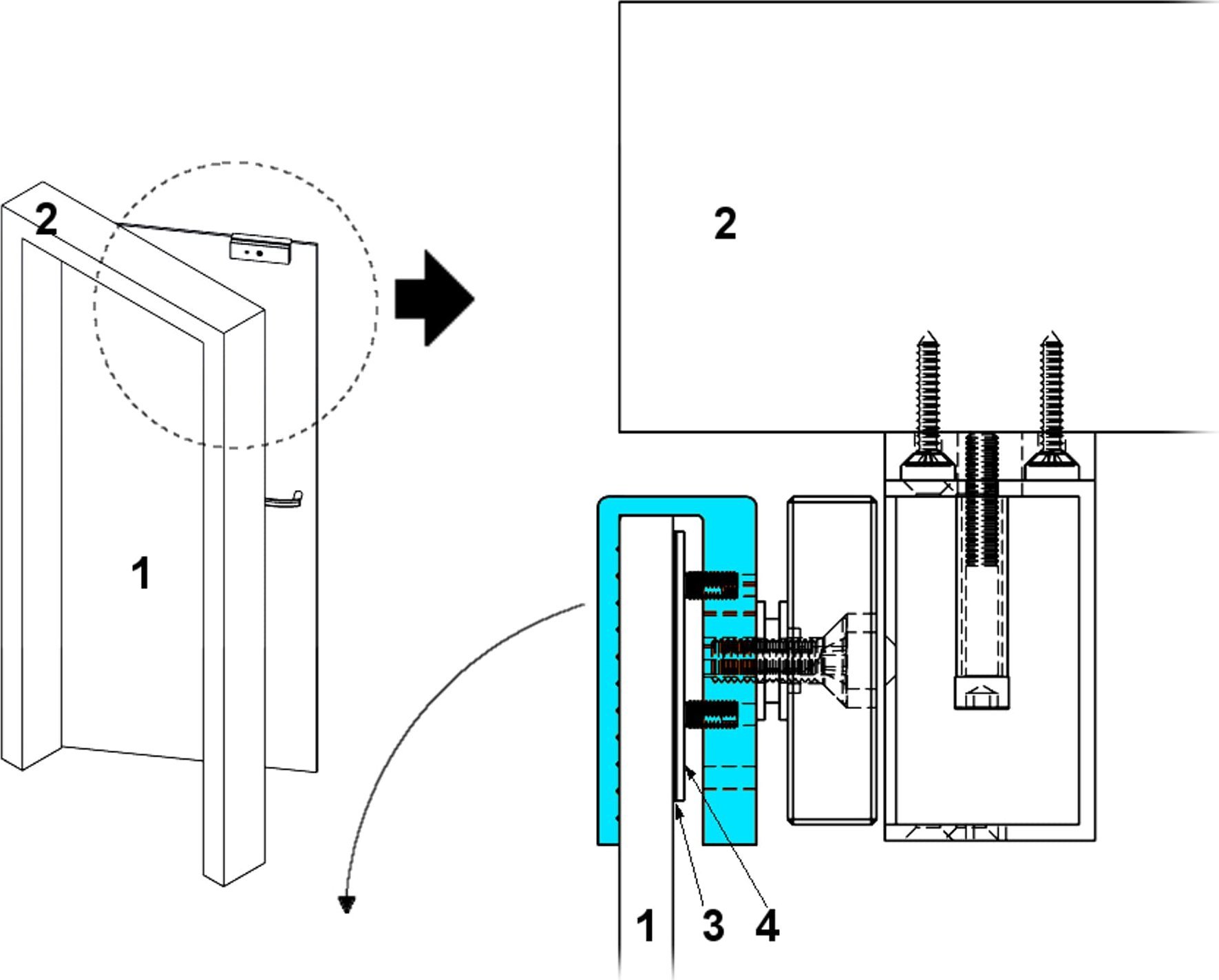 2

1

2

1 3 4