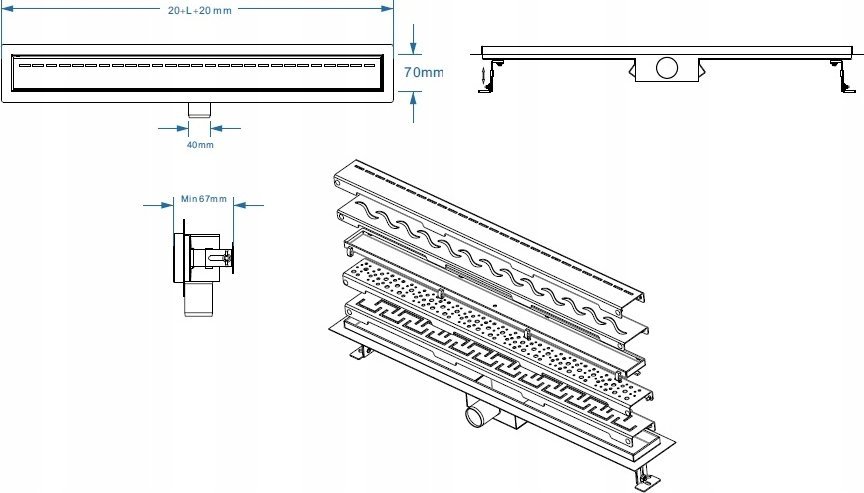 20+L+20 mm

70mm

40mm

Min 67mm