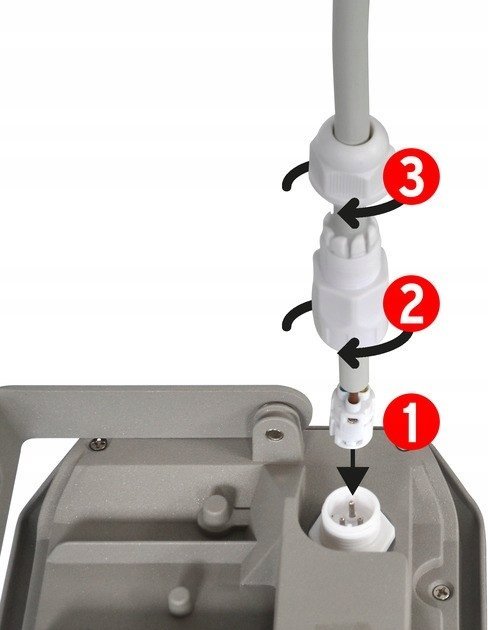 3
2
1