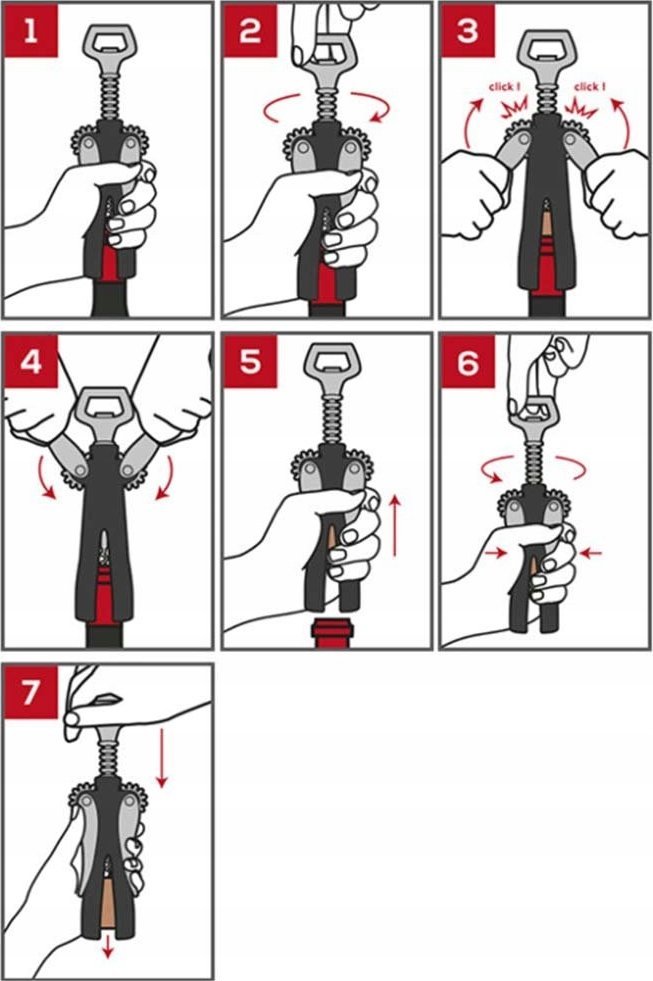 1

2

3
click ! click !

4

5

6

7