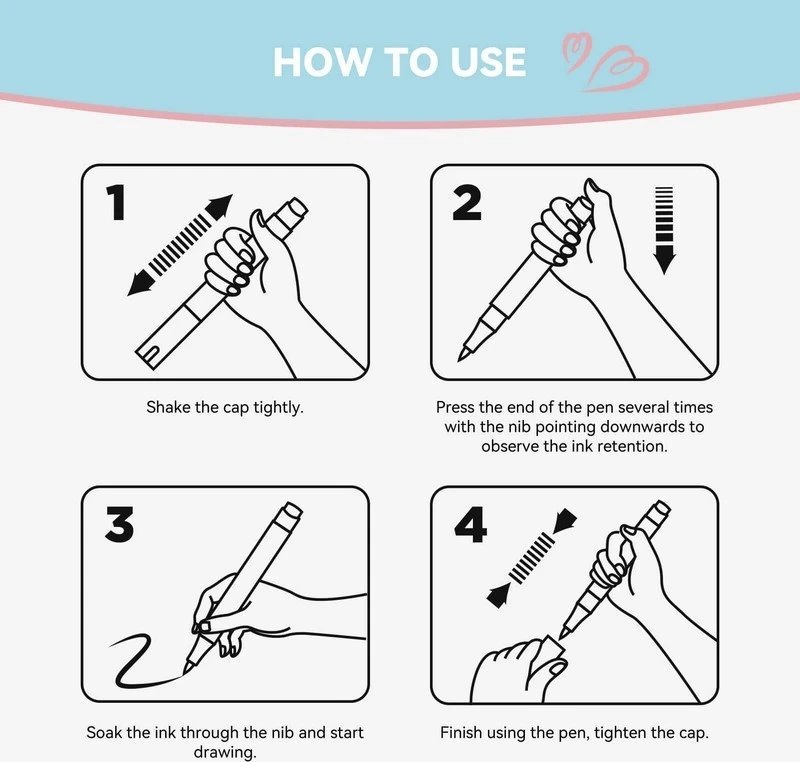 HOW TO USE

1

Shake the cap tightly.

2

Press the end of the pen several times with the nib pointing downwards to observe the ink retention.

3

Soak the ink through the nib and start drawing.

4

Finish using the pen, tighten the cap.