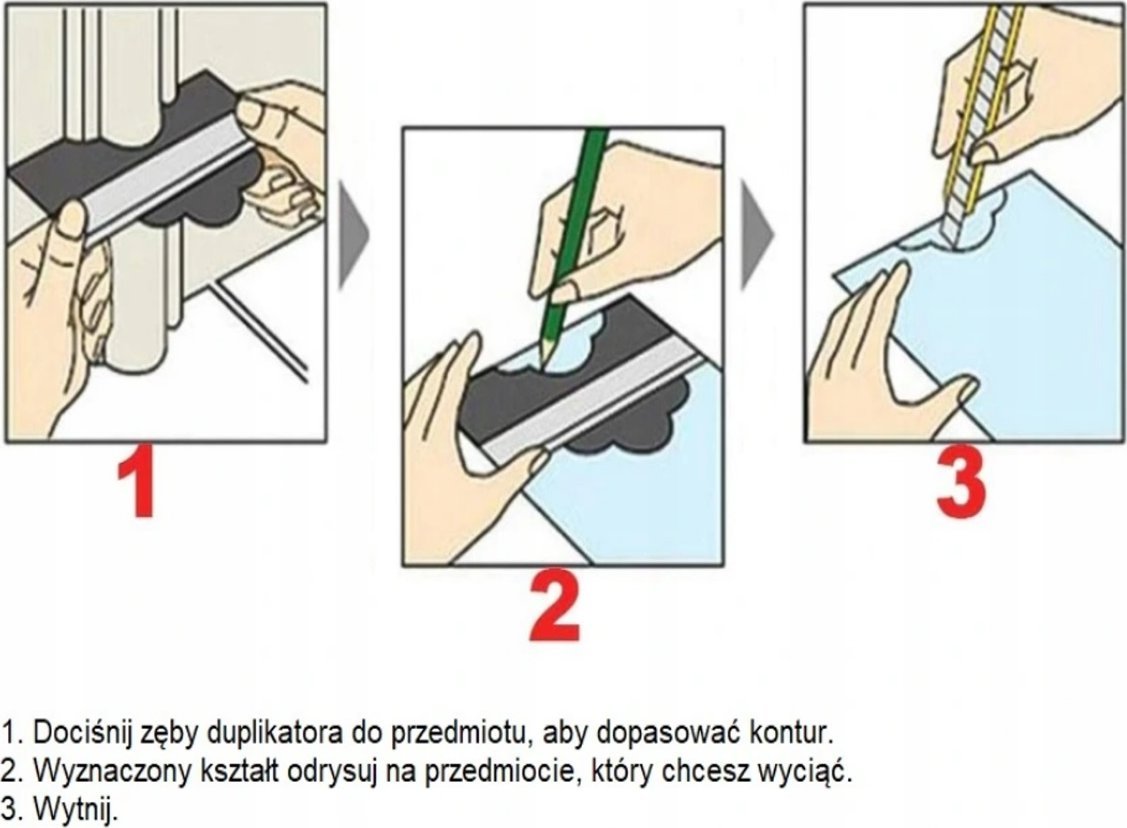 1

2

3

1. Dociśnij zęby duplikatora do przedmiotu, aby dopasować kontur.
2. Wyznaczony kształt odrysuj na przedmiocie, który chcesz wyciąć.
3. Wytnij.