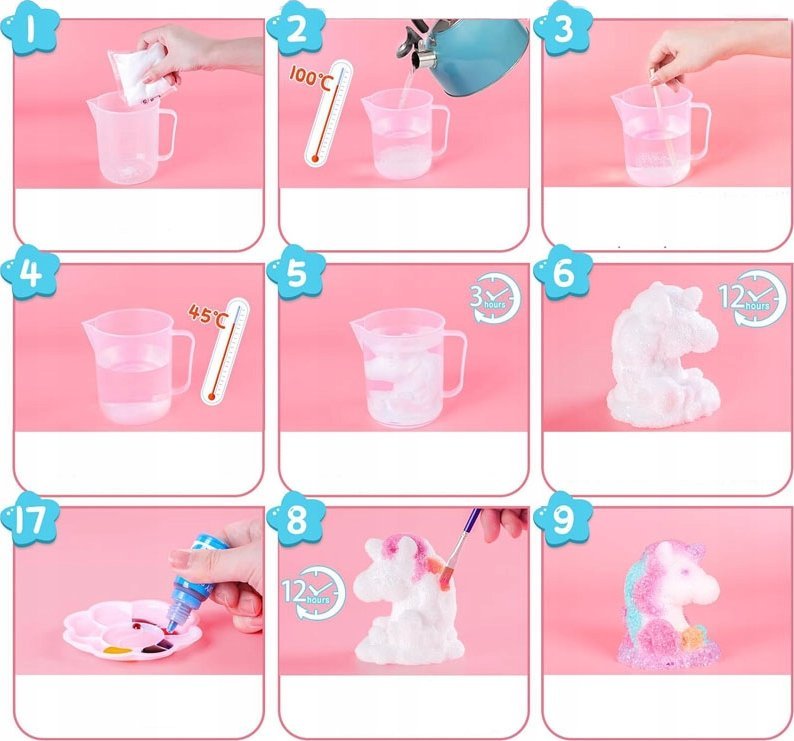 1

2

100℃

3

4

45℃

5

3 hours

6

12 hours

17

8

12 hours

9