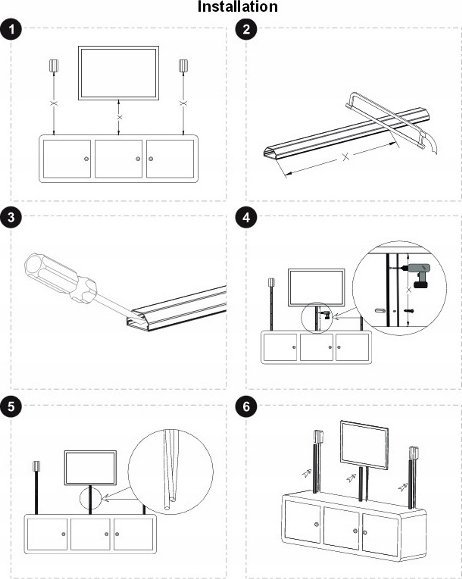 Installation

1

X X X

2

X

3

4

X

5

6