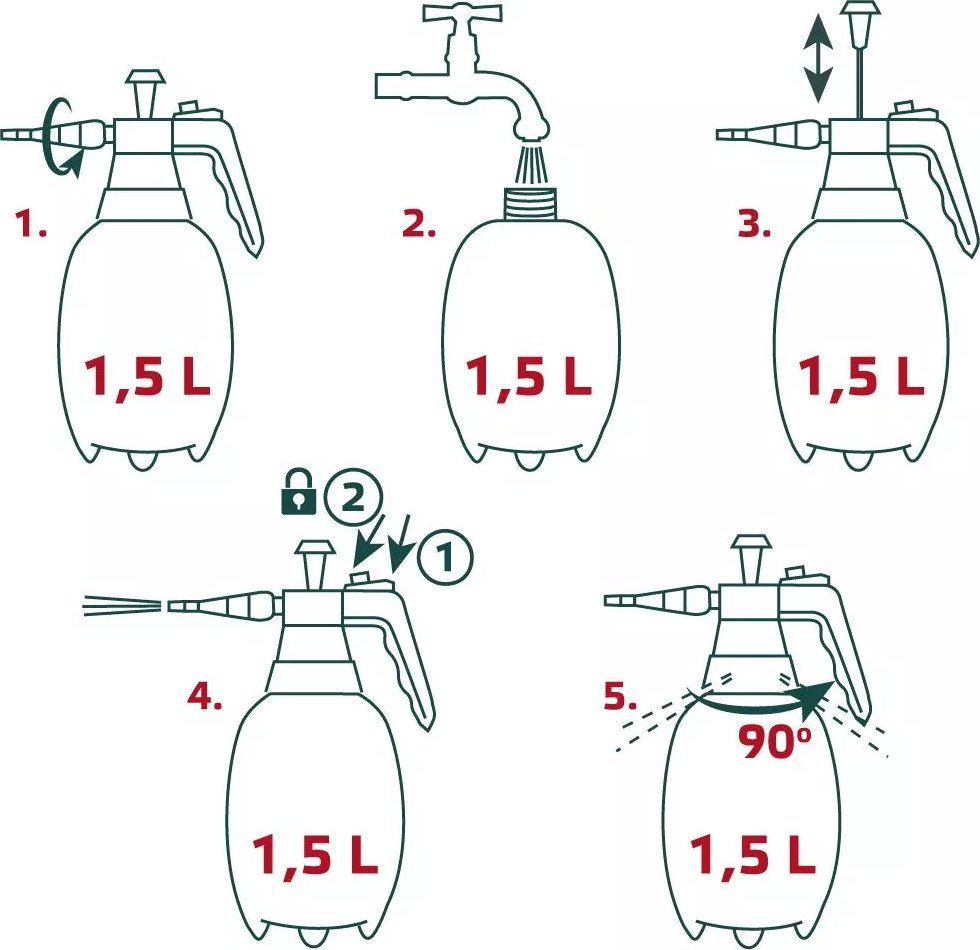 1.

1,5 L

2.

1,5 L

3.

1,5 L

2

1

4.

1,5 L

5.

90°

1,5 L