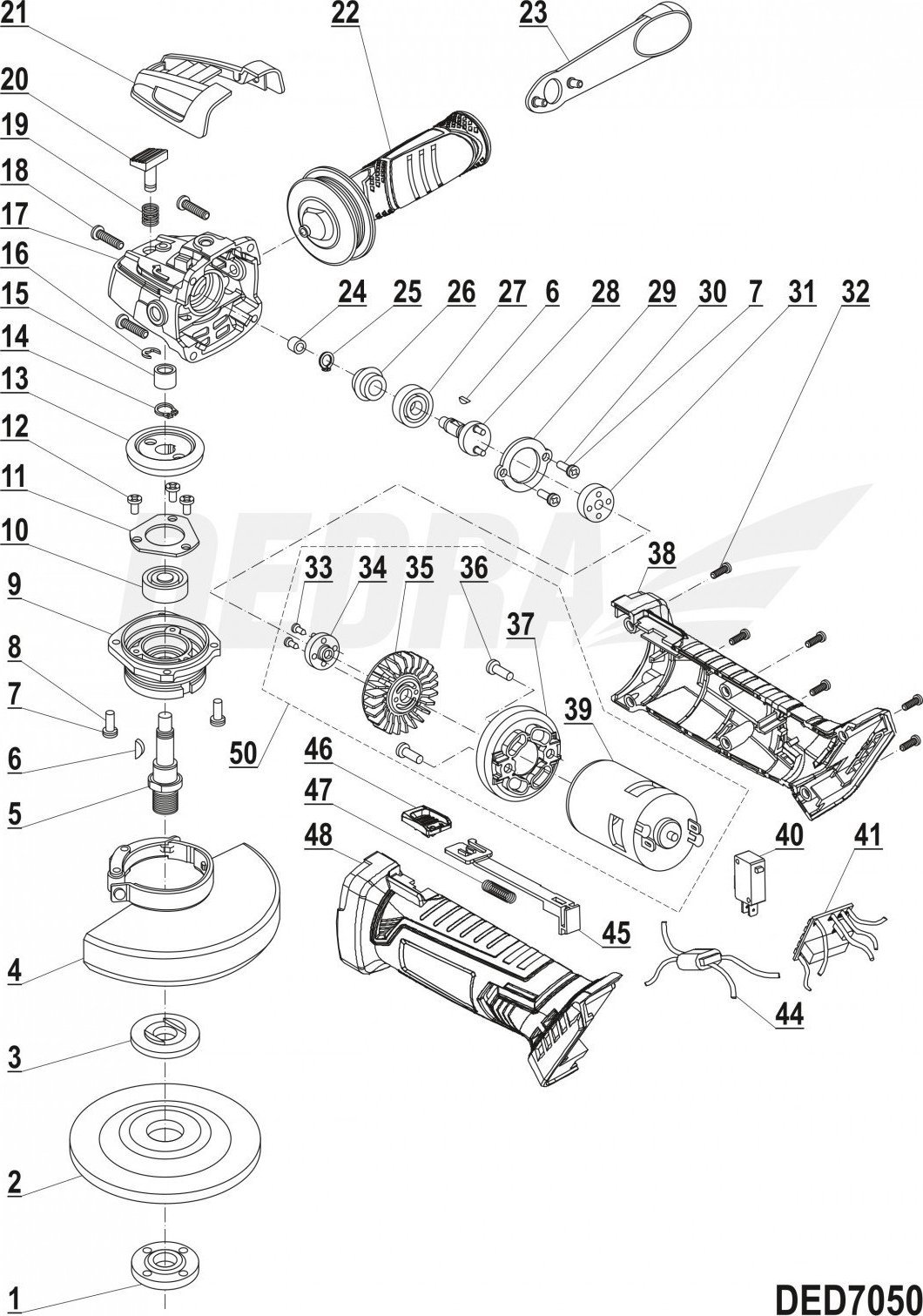 21
22
23
20
19
18
17
16
15
14
13
12
11
10
9
8
7
6
5
4
3
2
1
24
25
26
27
6
28
29
30
7
31
32
DEDRA
33
34
35
36
37
38
39
50
46
47
48
45
40
41
44
DED7050