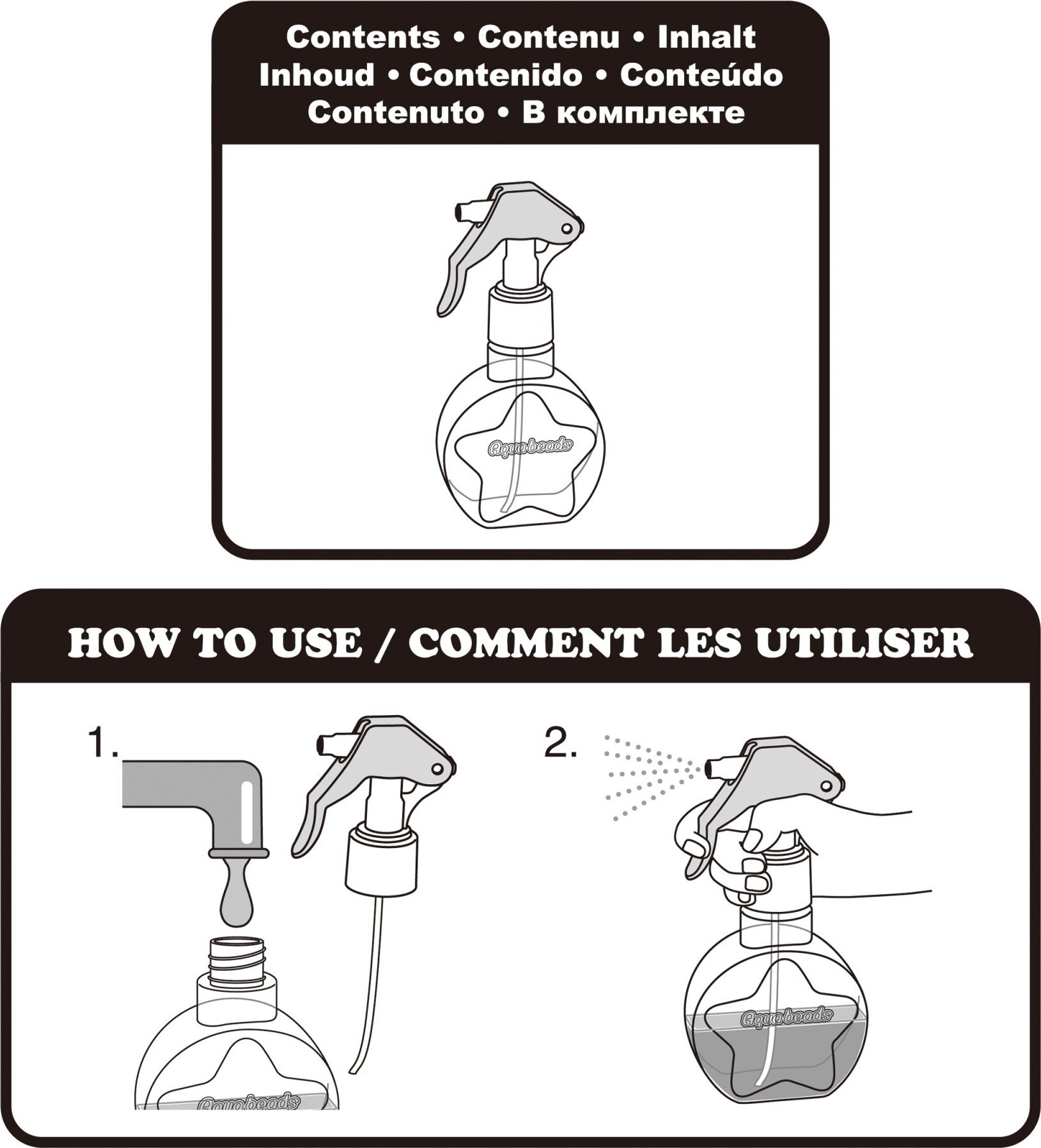 Contents • Contenu • Inhalt
Inhoud • Contenido • Conteúdo
Contenuto • В комплекте

Aquabeads

HOW TO USE / COMMENT LES UTILISER

1.

Aquabeads

2.

Aquabeads