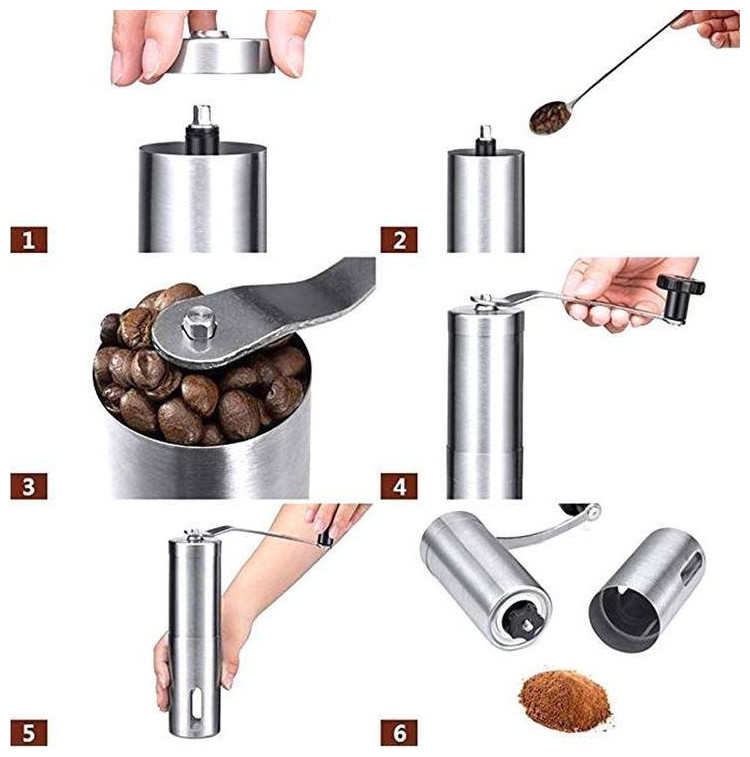 1

2

3

4

5

6