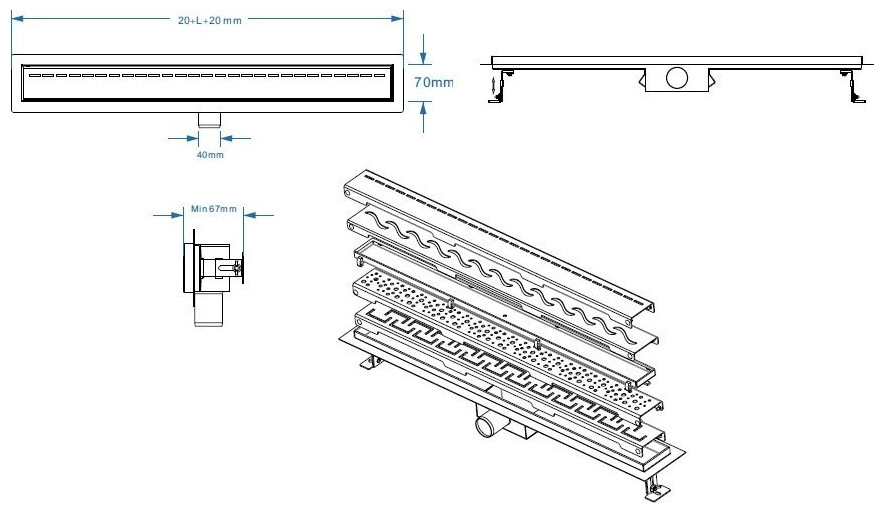 20+L+20 mm

70mm

40mm

Min 67mm