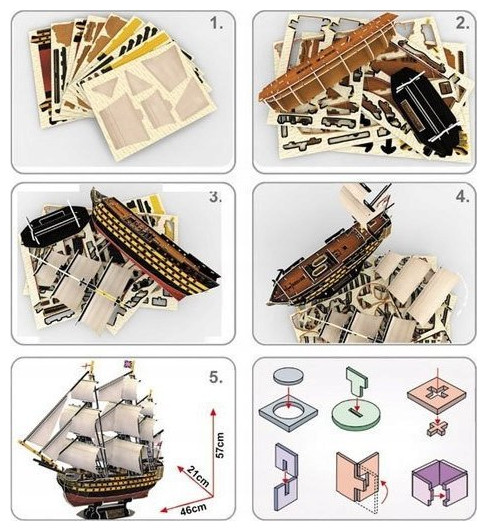 1.

2.

3.

4.

5.

57cm

21cm

46cm