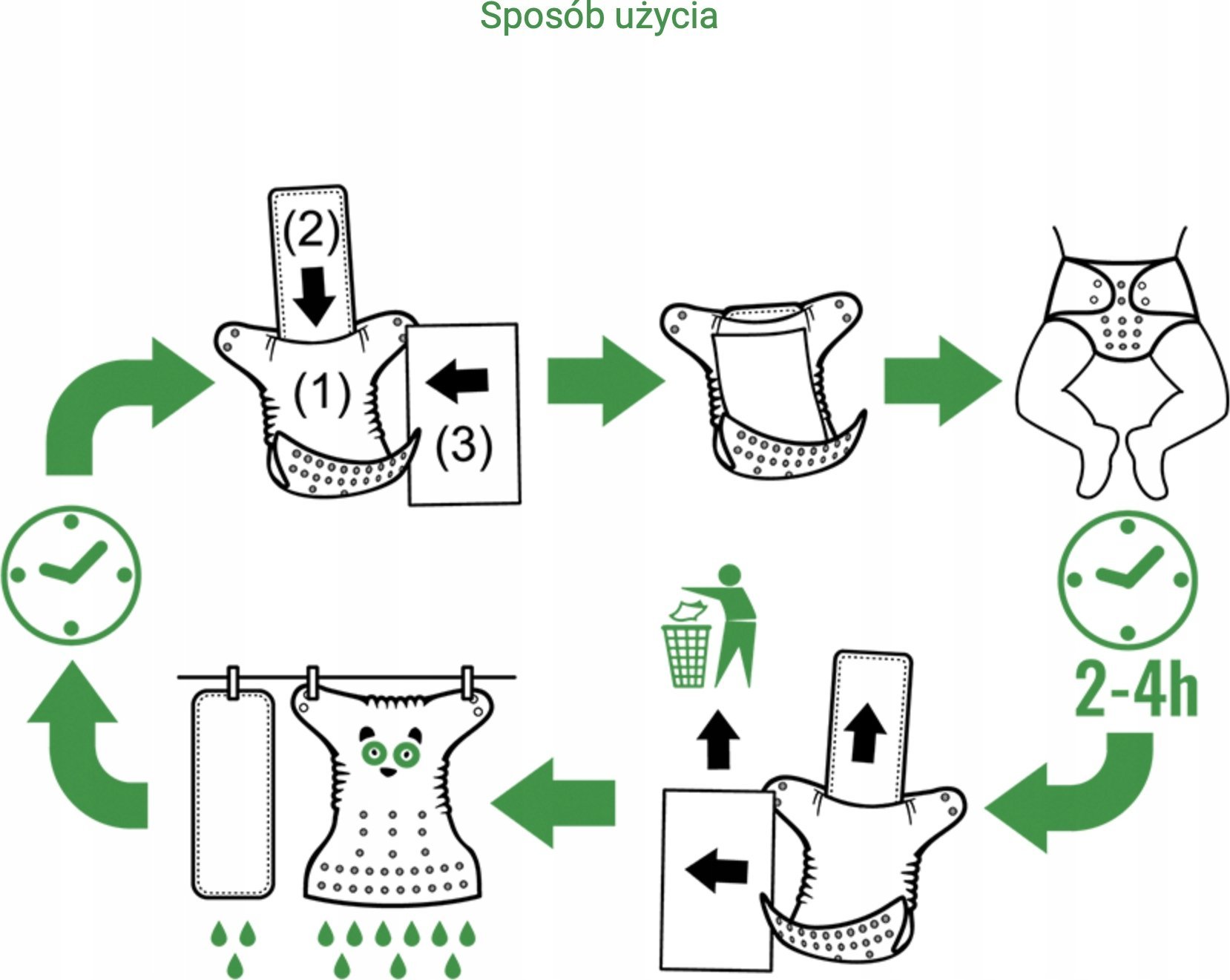 Sposób użycia

(2)

(1)

(3)

2-4h