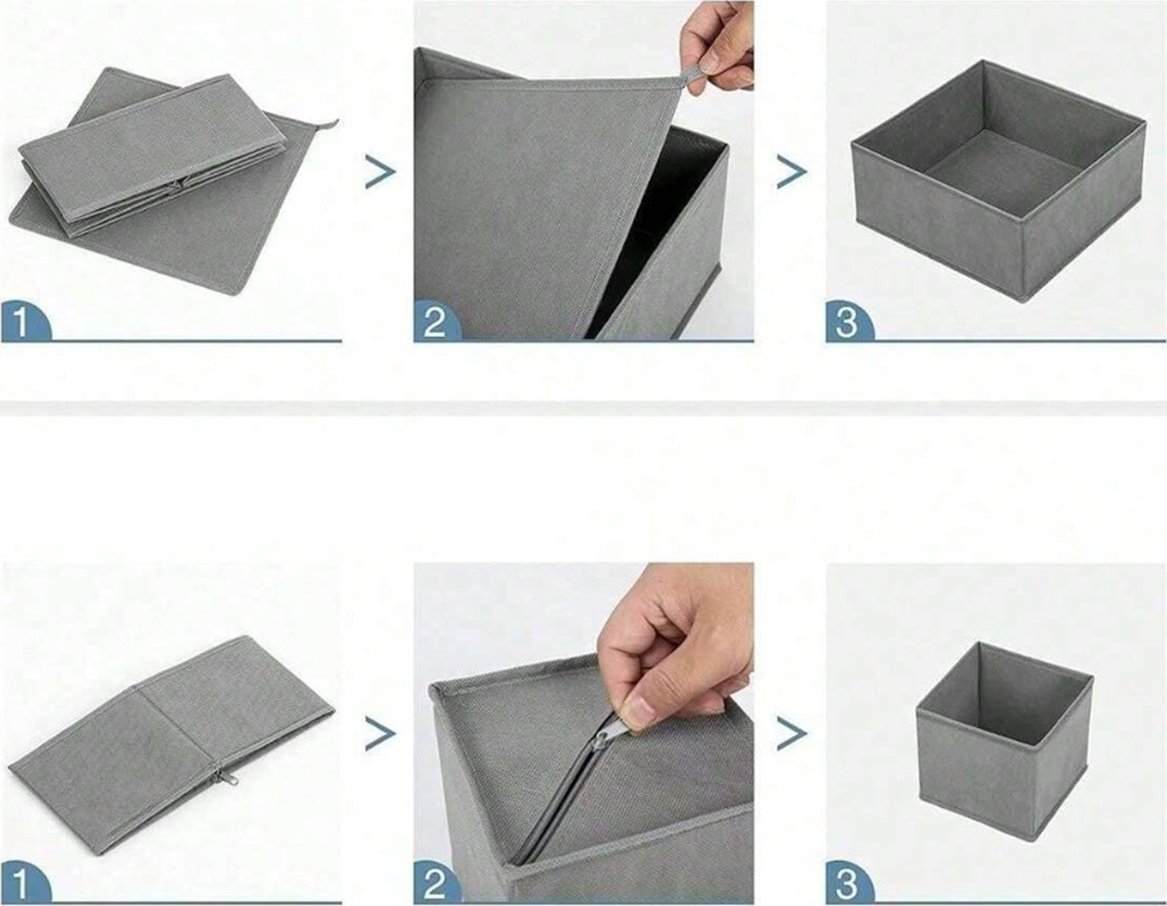 1
>
2
>
3

1
>
2
>
3