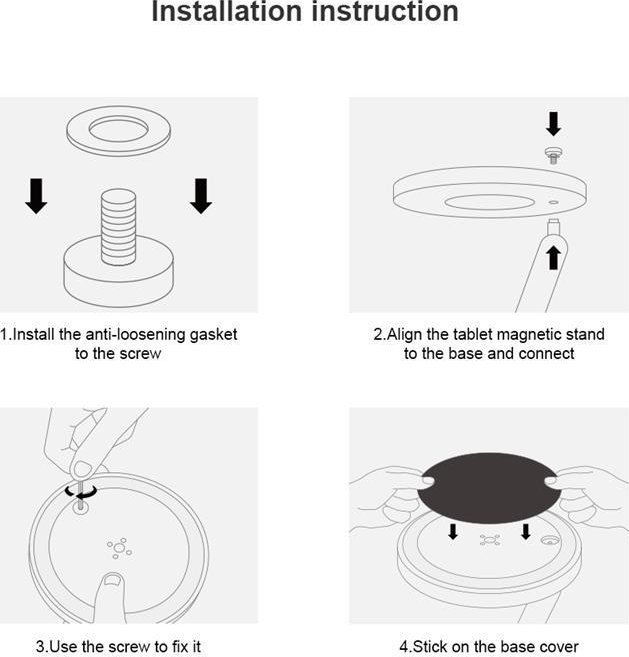 Installation instruction

1.Install the anti-loosening gasket to the screw

2.Align the tablet magnetic stand to the base and connect

3.Use the screw to fix it

4.Stick on the base cover