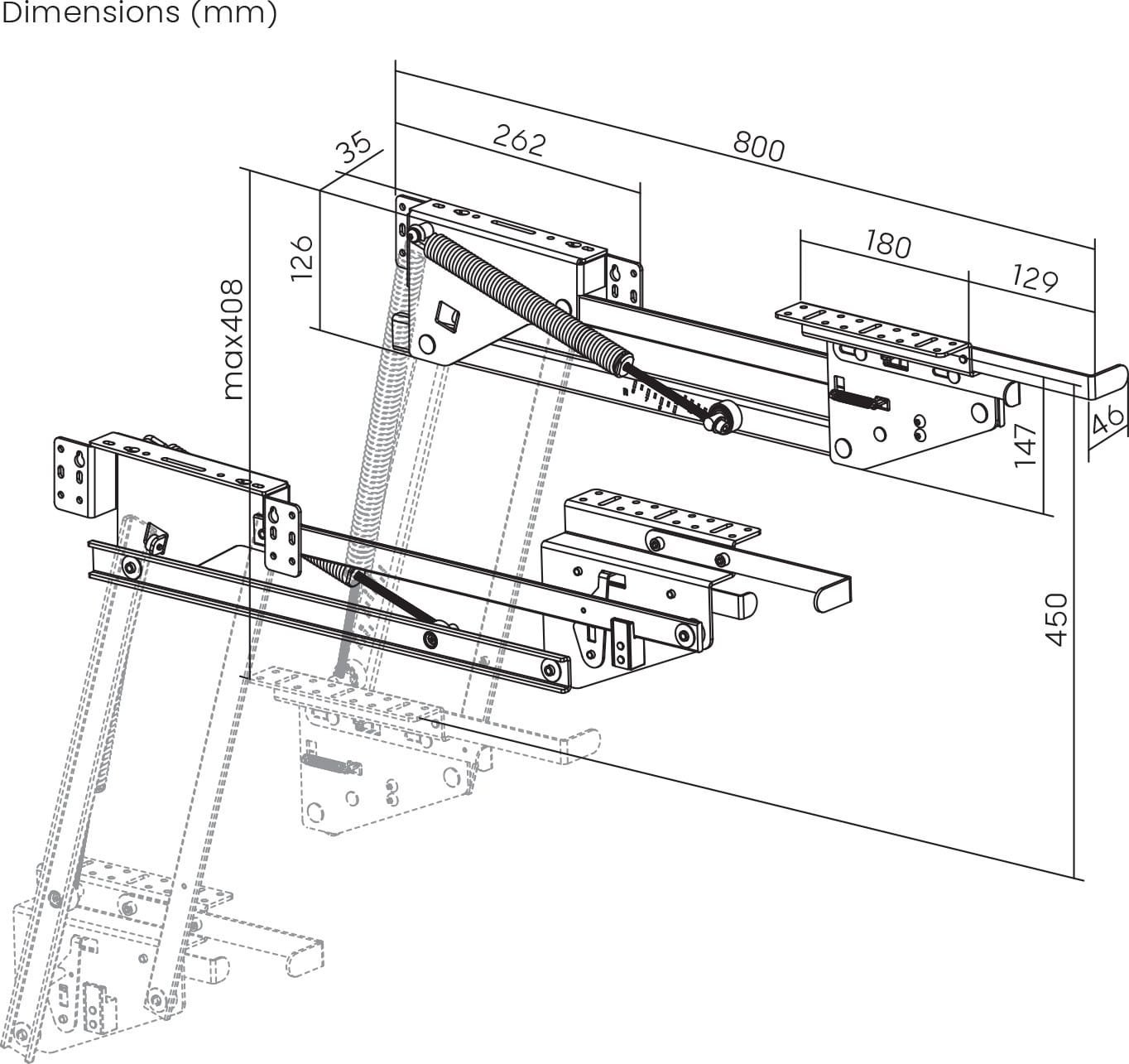 Dimensions (mm)

35
262
800
126
max408
180
129
46
147
450