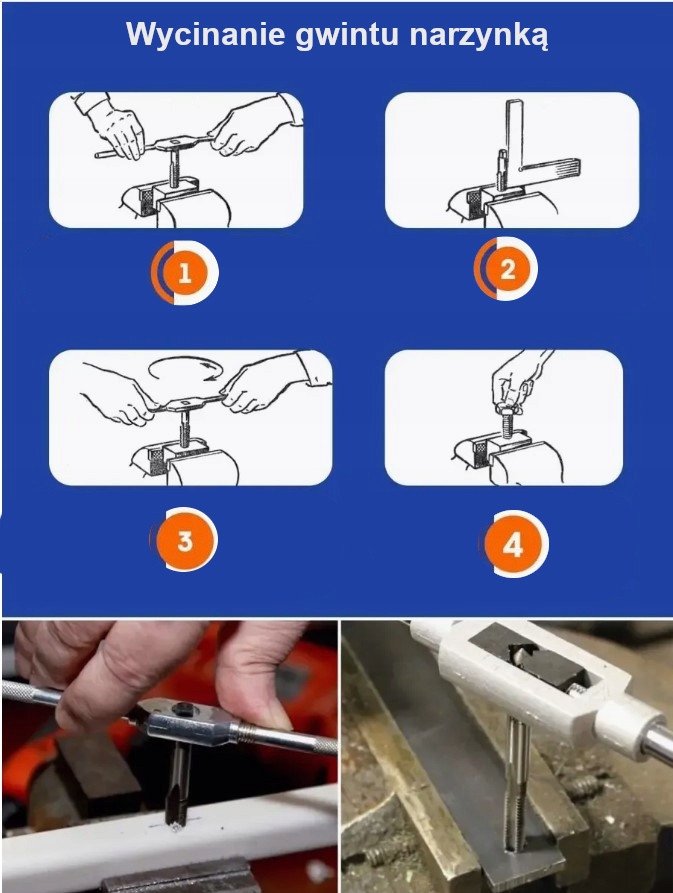 Wycinanie gwintu narzynką

1

2

3

4