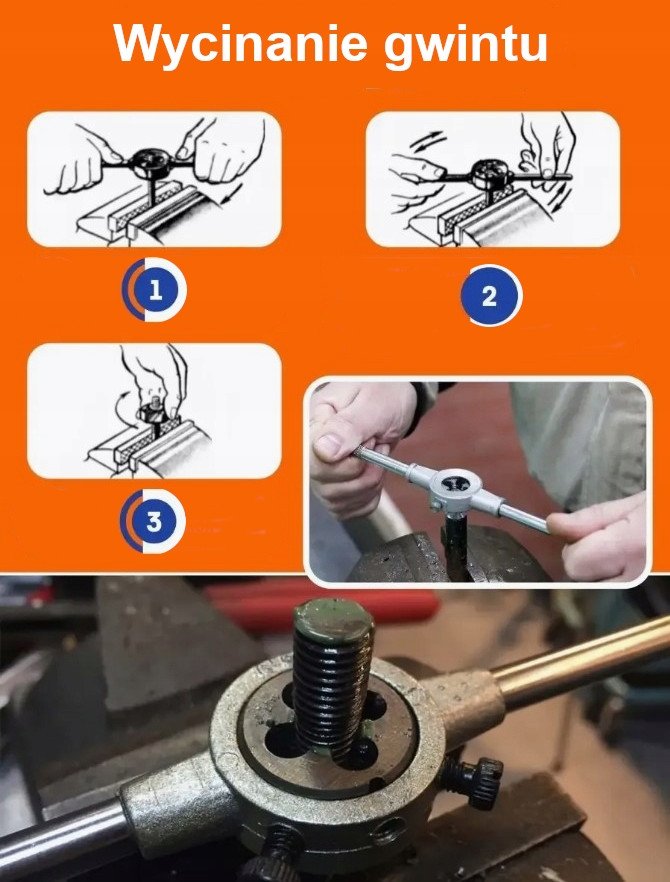 Wycinanie gwintu

1

2

3