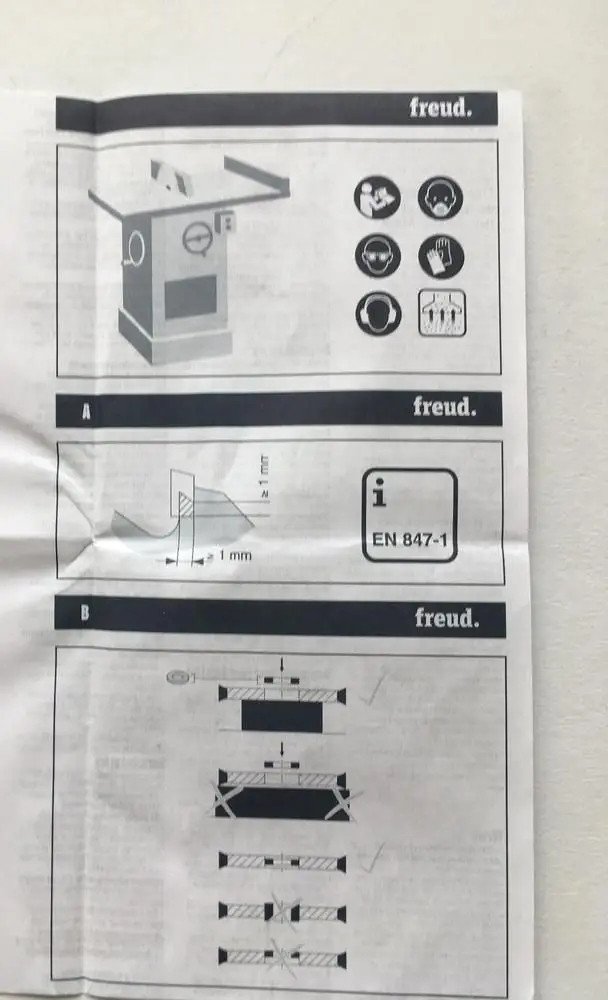 freud.

A

freud.

≥ 1 mm

≥ 1 mm

i

EN 847-1

B

freud.