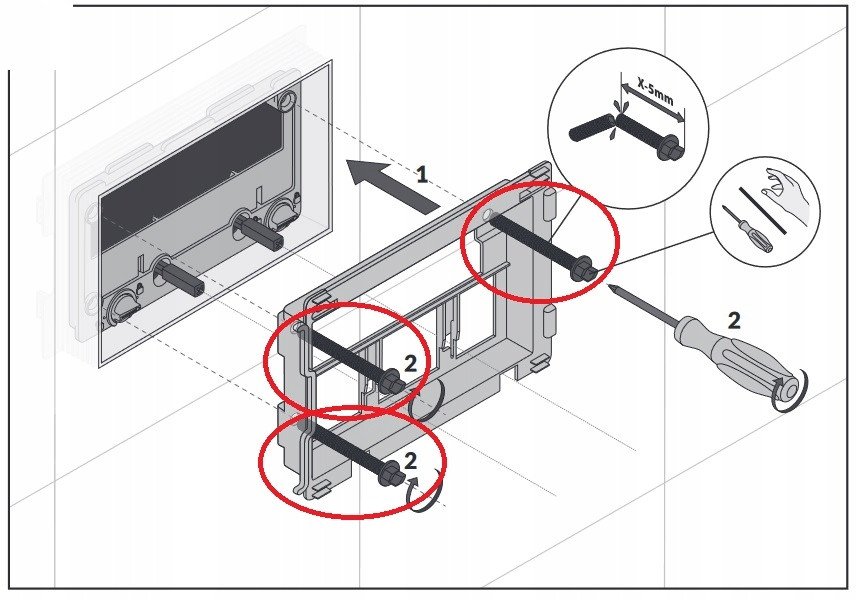 X-5mm

1

2

2

2