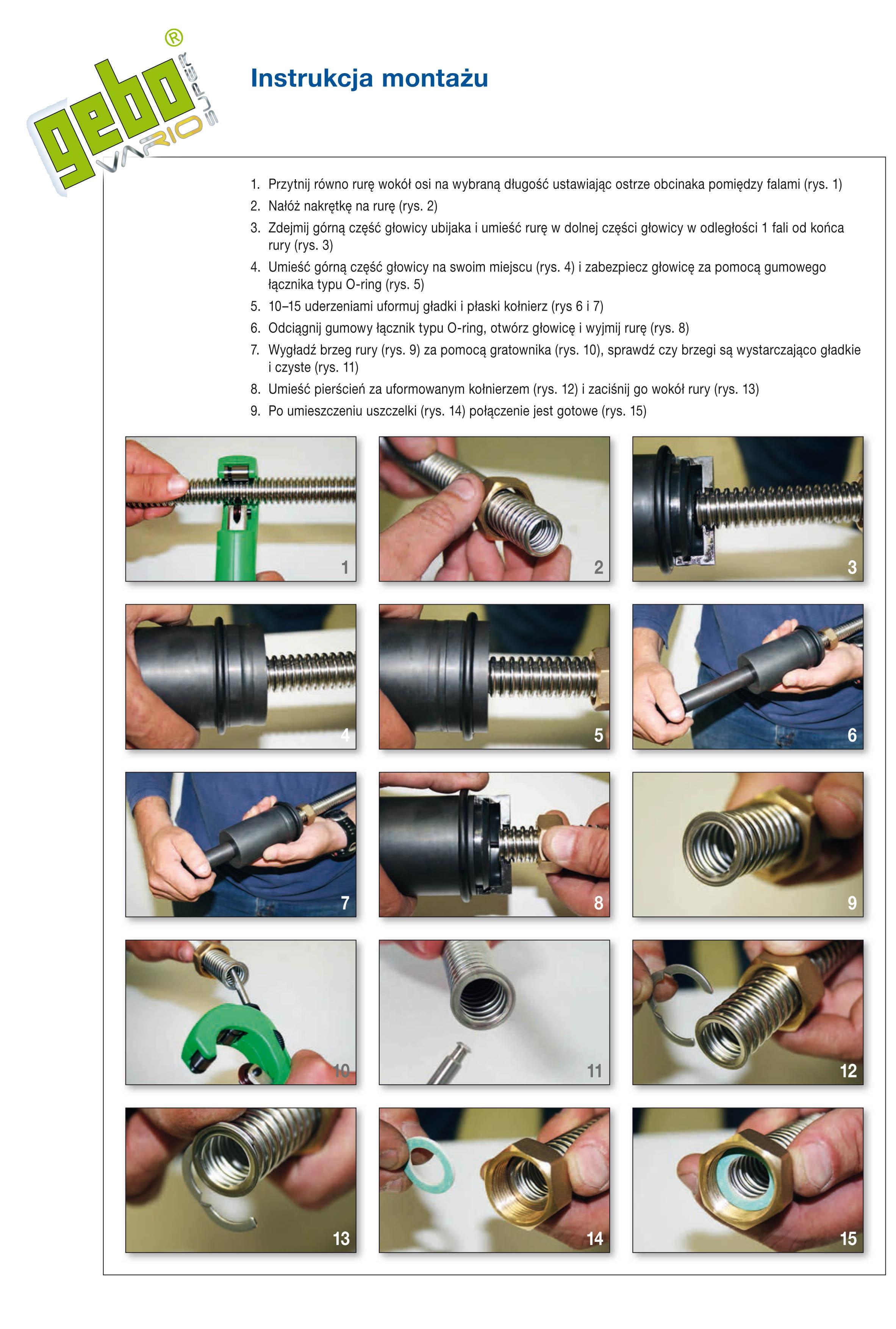 gebo® VARIO SUPER

Instrukcja montażu

1. Przytnij równo rurę wokół osi na wybraną długość ustawiając ostrze obcinaka pomiędzy falami (rys. 1)
2. Nałóż nakrętkę na rurę (rys. 2)
3. Zdejmij górną część głowicy ubijaka i umieść rurę w dolnej części głowicy w odległości 1 fali od końca rury (rys. 3)
4. Umieść górną część głowicy na swoim miejscu (rys. 4) i zabezpiecz głowicę za pomocą gumowego łącznika typu O-ring (rys. 5)
5. 10–15 uderzeniami uformuj gładki i płaski kołnierz (rys 6 i 7)
6. Odciągnij gumowy łącznik typu O-ring, otwórz głowicę i wyjmij rurę (rys. 8)
7. Wygładź brzeg rury (rys. 9) za pomocą gratownika (rys. 10), sprawdź czy brzegi są wystarczająco gładkie i czyste (rys. 11)
8. Umieść pierścień za uformowanym kołnierzem (rys. 12) i zaciśnij go wokół rury (rys. 13)
9. Po umieszczeniu uszczelki (rys. 14) połączenie jest gotowe (rys. 15)

1 2 3 4 5 6 7 8 9 10 11 12 13 14 15