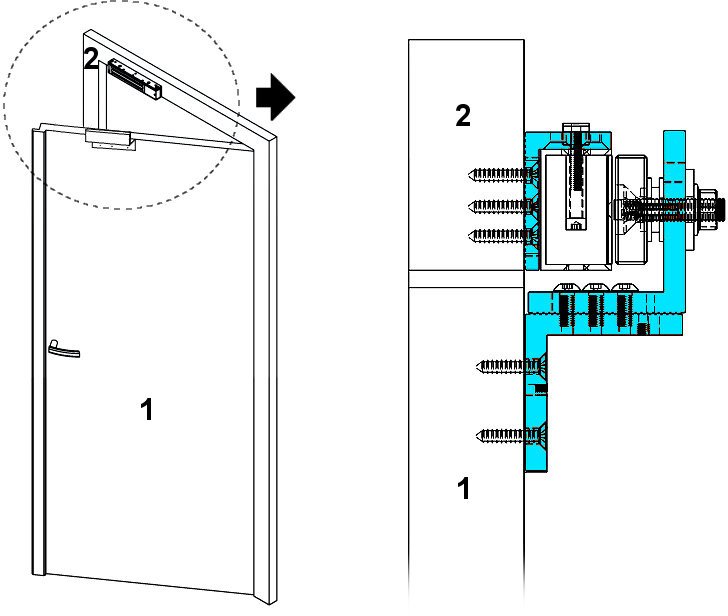 2

1

2

1