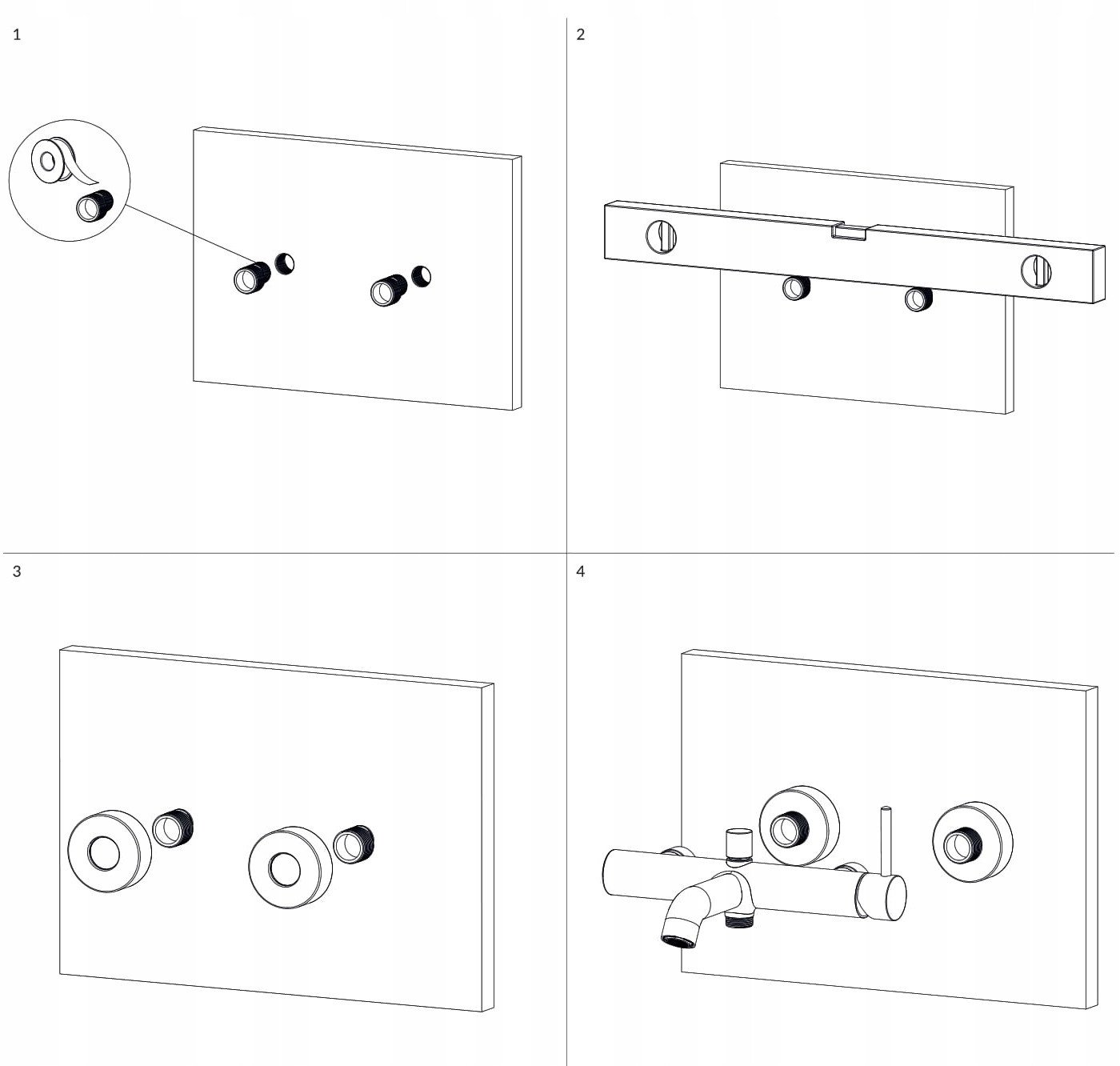 1

2

3

4