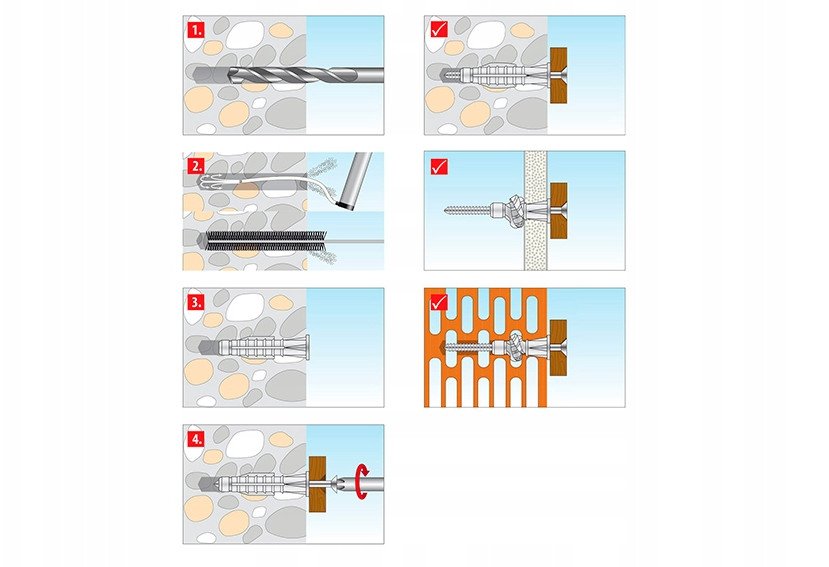 1.

2.

3.

4.