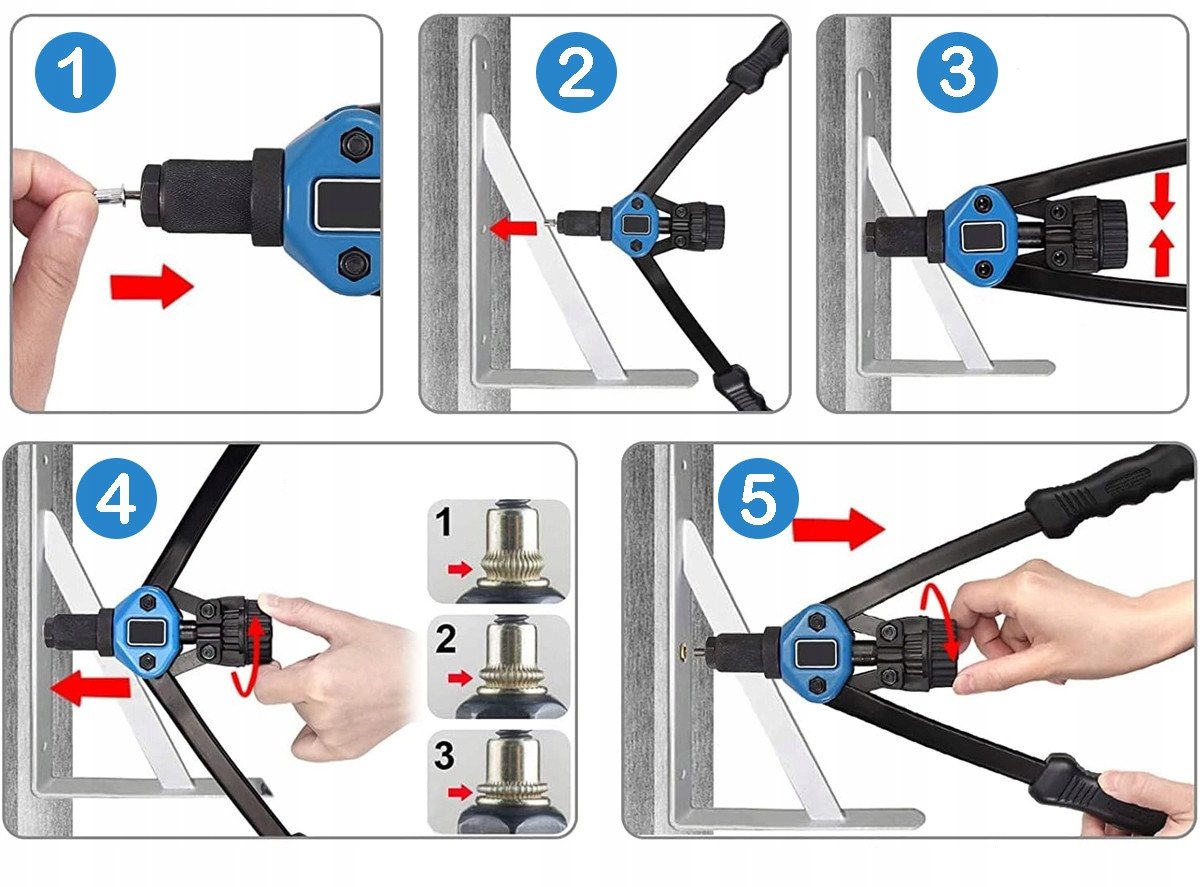 1

2

3

4

1

2

3

5