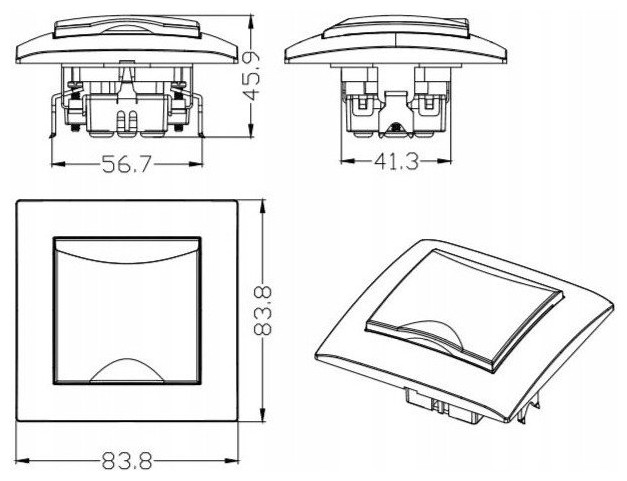 45.9
56.7
41.3
83.8
83.8