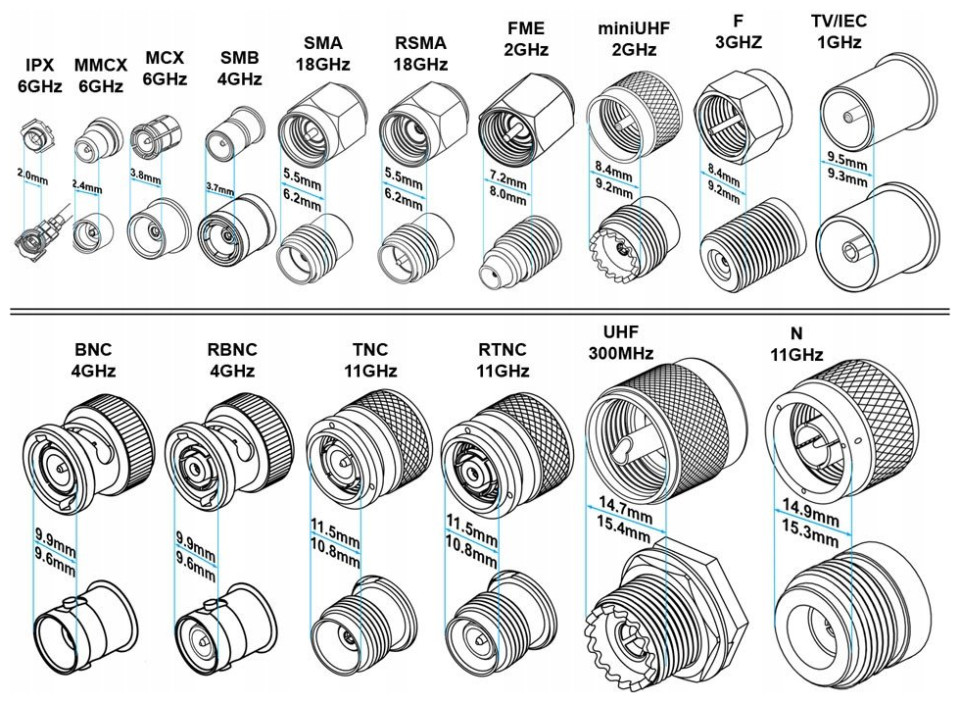 IPX
6GHz

2.0mm

MMCX
6GHz

2.4mm

MCX
6GHz

3.8mm

SMB
4GHz

3.7mm

SMA
18GHz

5.5mm
6.2mm

RSMA
18GHz

5.5mm
6.2mm

FME
2GHz

7.2mm
8.0mm

miniUHF
2GHz

8.4mm
9.2mm

F
3GHZ

8.4mm
9.2mm

TV/IEC
1GHz

9.5mm
9.3mm

BNC
4GHz

9.9mm
9.6mm

RBNC
4GHz

9.9mm
9.6mm

TNC
11GHz

11.5mm
10.8mm

RTNC
11GHz

11.5mm
10.8mm

UHF
300MHz

14.7mm
15.4mm

N
11GHz

14.9mm
15.3mm