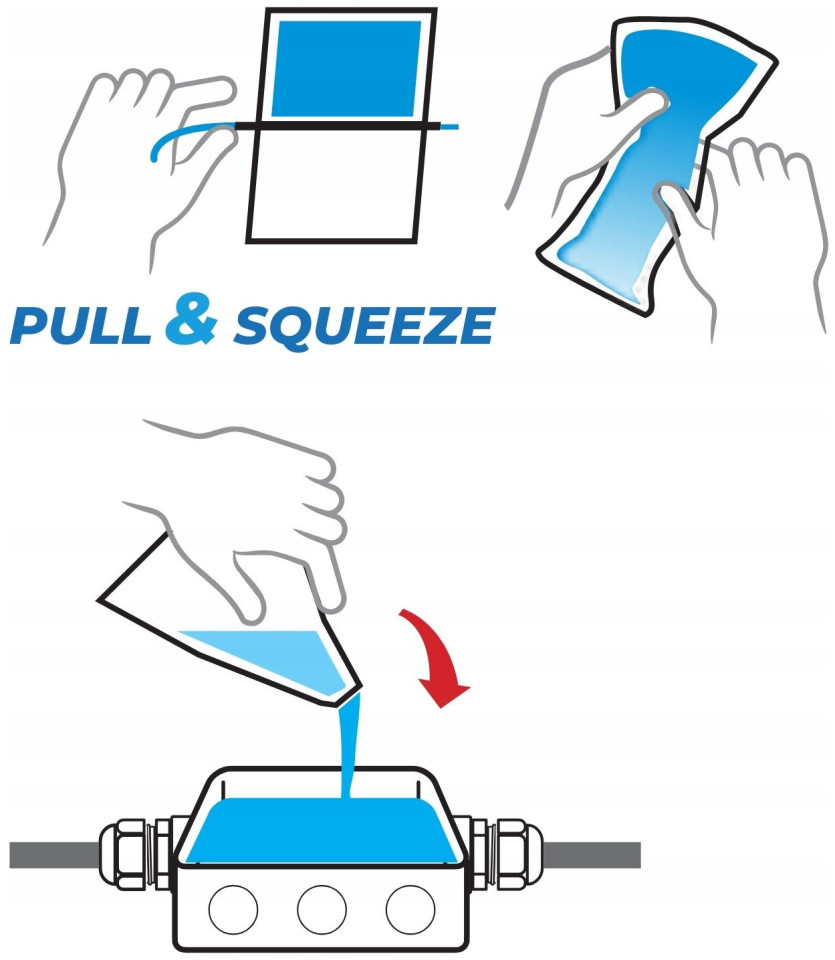 PULL & SQUEEZE