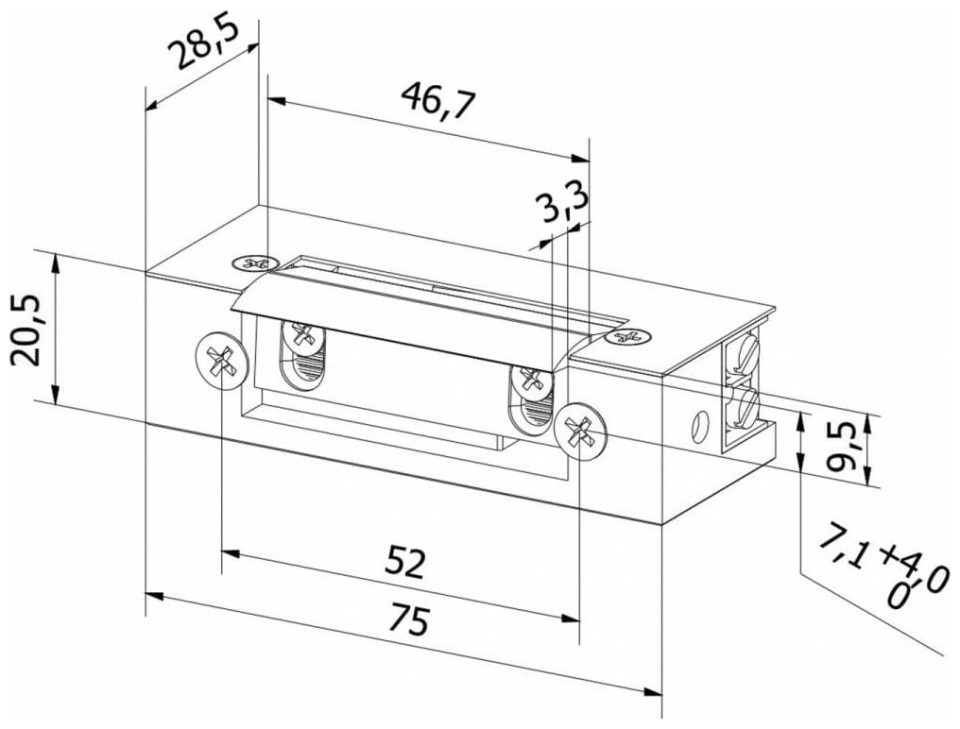 28,5

46,7

3,3

20,5

9,5

$7,1^{+4,0}_{0}$

52

75