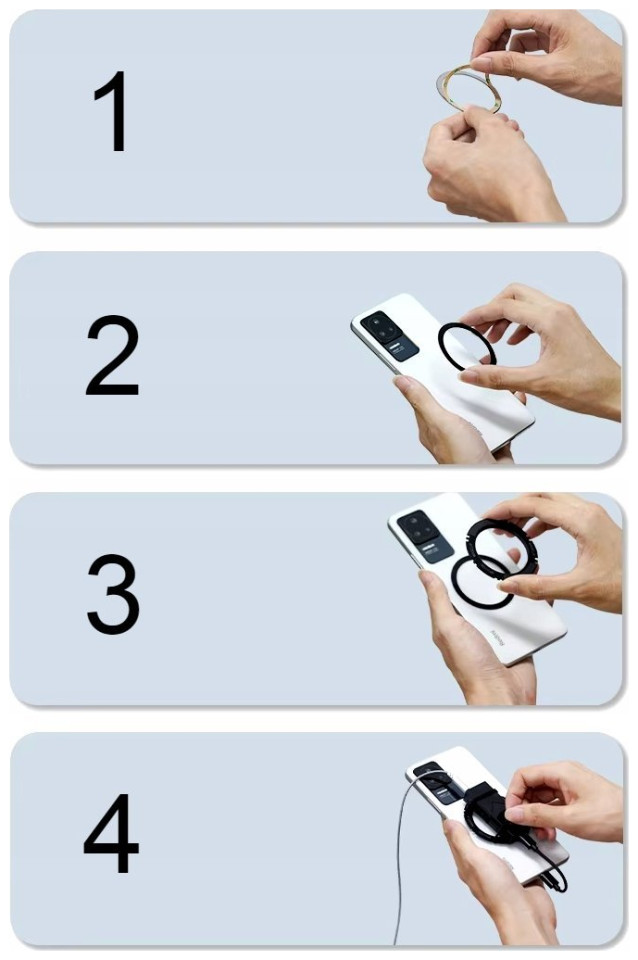 1

2

3

4