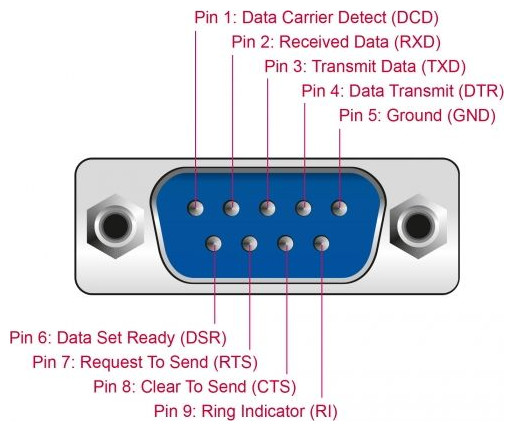 Pin 1: Data Carrier Detect (DCD)
Pin 2: Received Data (RXD)
Pin 3: Transmit Data (TXD)
Pin 4: Data Transmit (DTR)
Pin 5: Ground (GND)

Pin 6: Data Set Ready (DSR)
Pin 7: Request To Send (RTS)
Pin 8: Clear To Send (CTS)
Pin 9: Ring Indicator (RI)