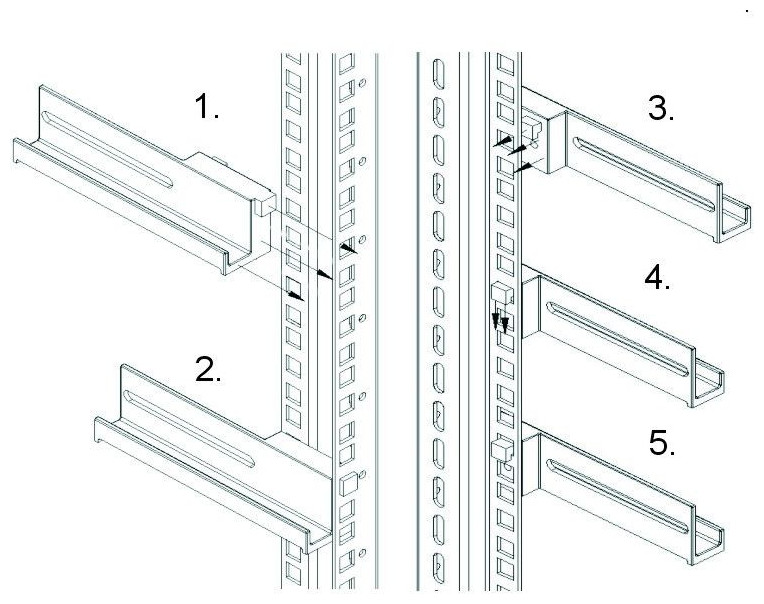 1.

2.

3.

4.

5.