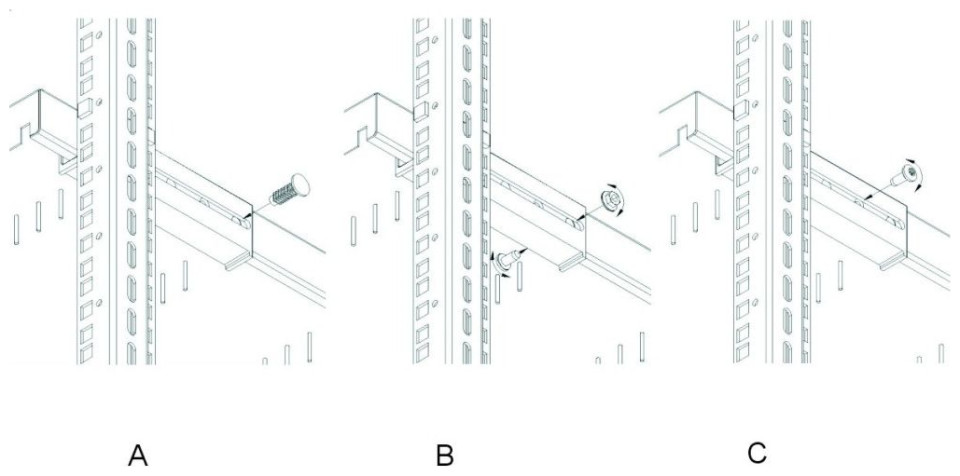 A

B

C