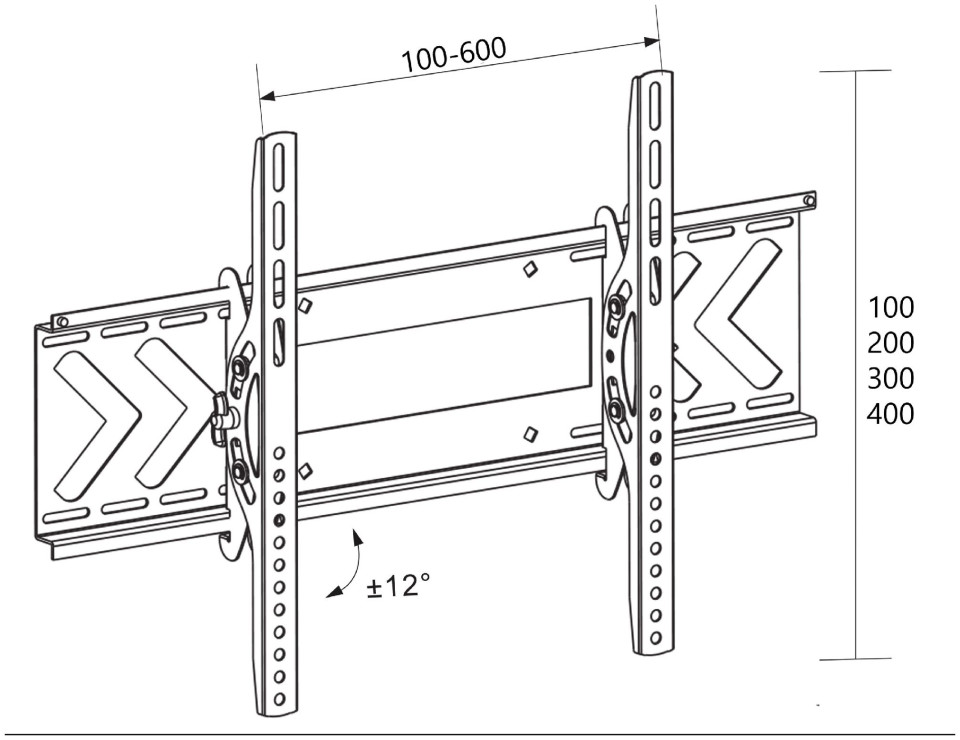 100-600

100
200
300
400

±12°