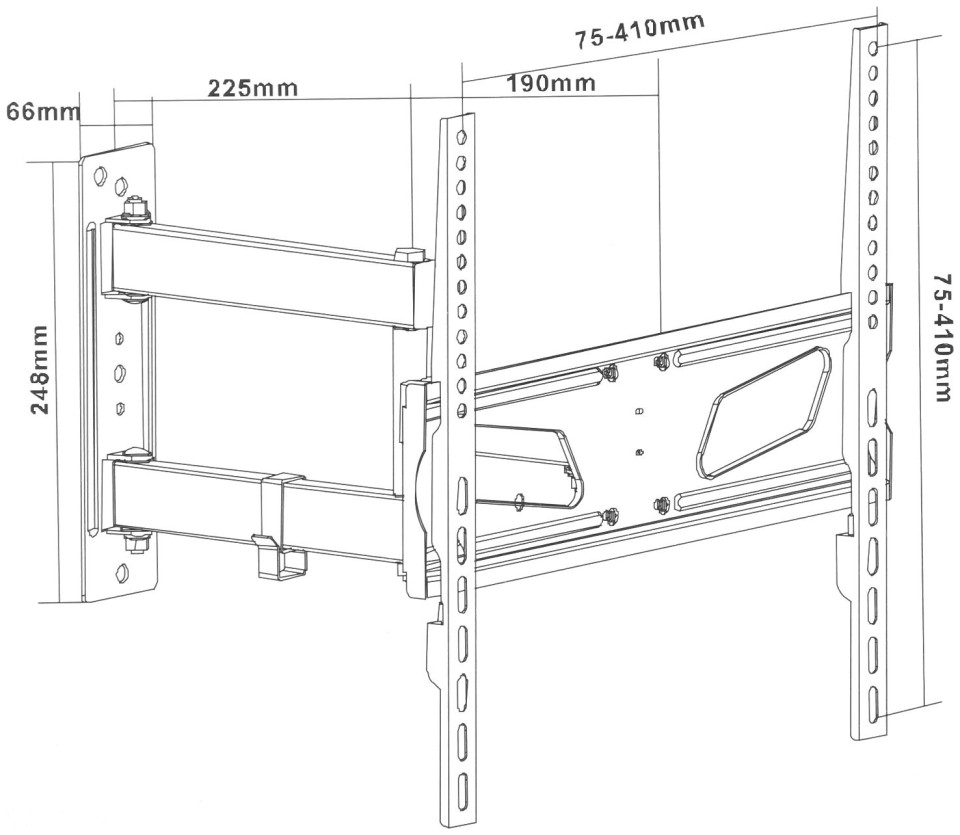 75-410mm
66mm
225mm
190mm
248mm
75-410mm