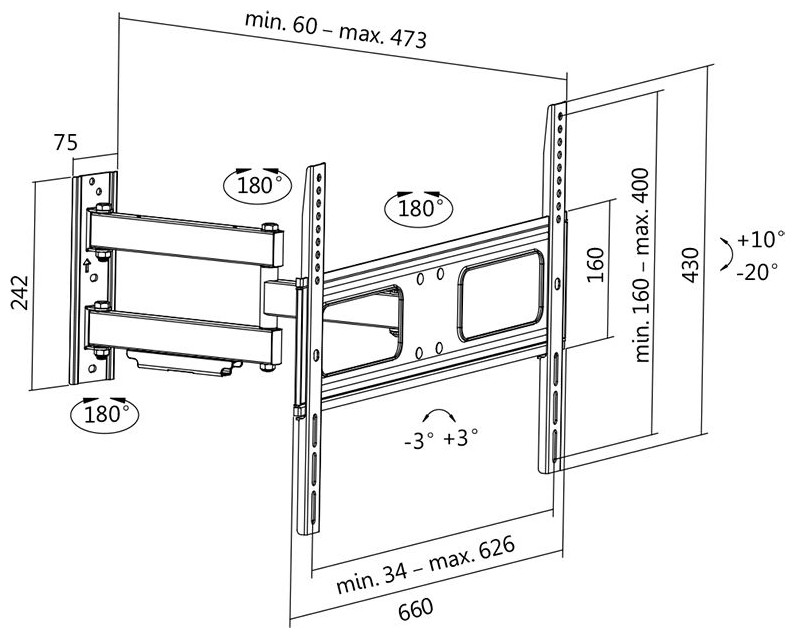 min. 60 – max. 473

75

180°

180°

242

160

min. 160 – max. 400

430

+10°

-20°

180°

-3° +3°

min. 34 – max. 626

660