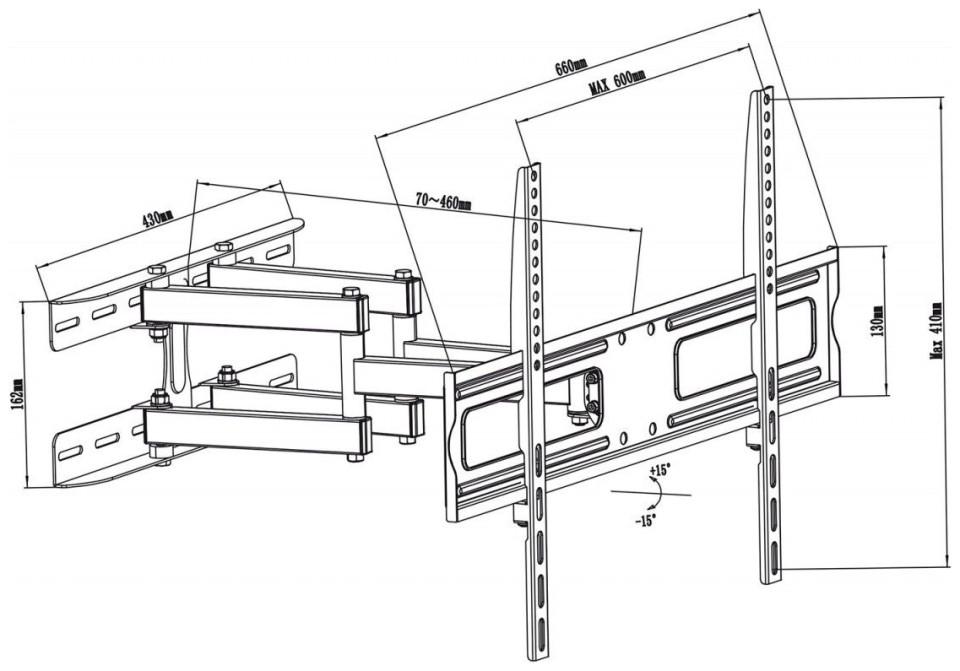 660mm
MAX 600mm
430mm
70~460mm
162mm
130mm
Max 410mm
+15°
-15°