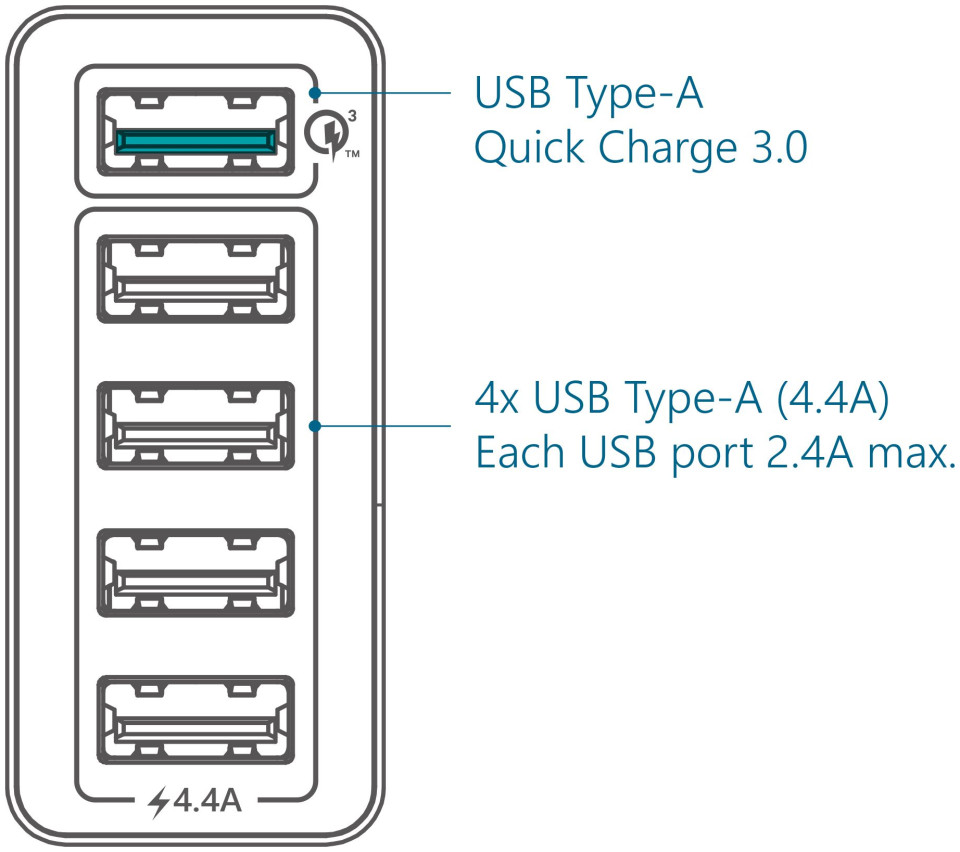 3
TM

USB Type-A
Quick Charge 3.0

4x USB Type-A (4.4A)
Each USB port 2.4A max.

4.4A