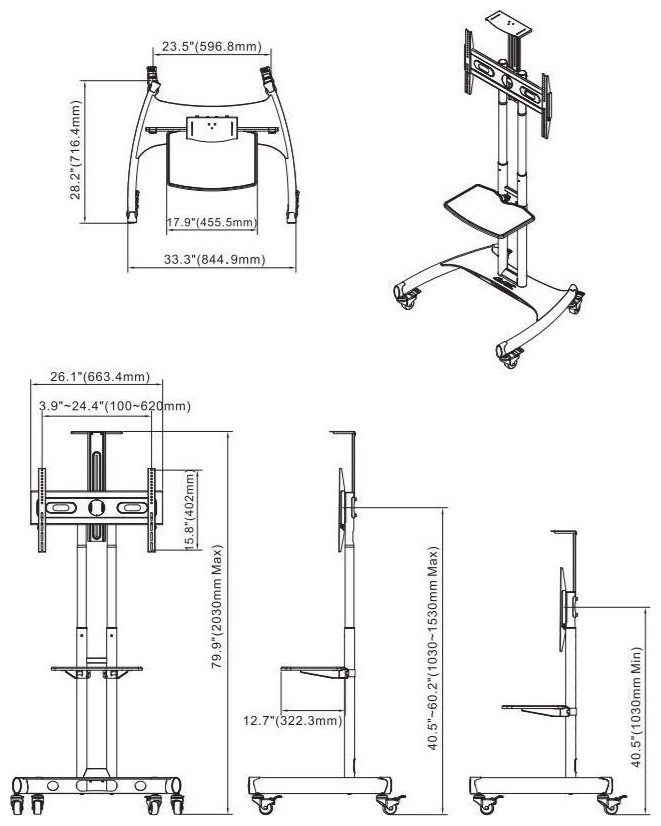 23.5"(596.8mm)

28.2"(716.4mm)

17.9"(455.5mm)

33.3"(844.9mm)

26.1"(663.4mm)

3.9"~24.4"(100~620mm)

15.8"(402mm)

79.9"(2030mm Max)

12.7"(322.3mm)

40.5"~60.2"(1030~1530mm Max)

40.5"(1030mm Min)