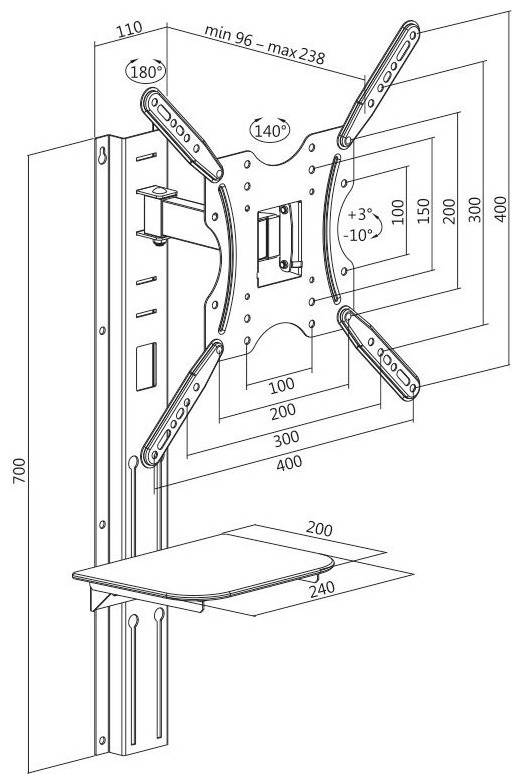 110
min 96 – max 238
180°
140°
+3°
-10°
100
150
200
300
400
100
200
300
400
700
200
240